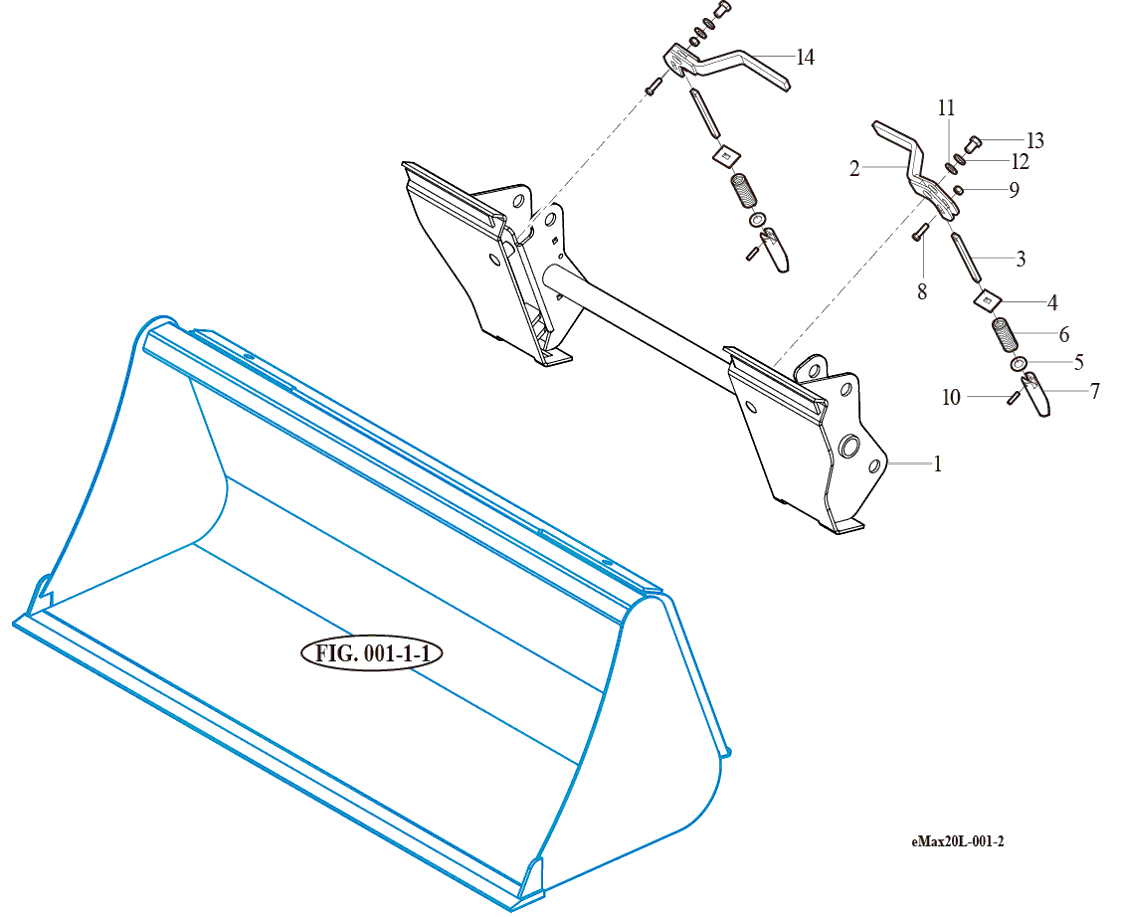 14
11
13
12
2
9
3
8
4
6
5
10
7
1
FIG. 001-1-1
eMax20L-001-2