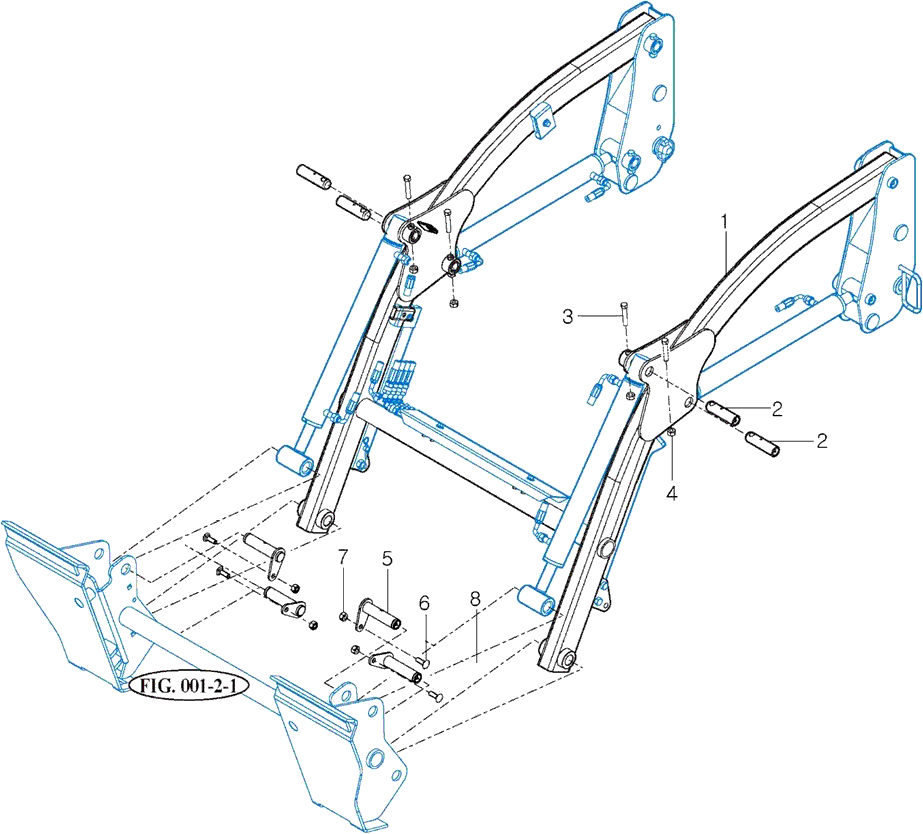 1
3
2
2
4
7
5
6
8
FIG. 001-2-1