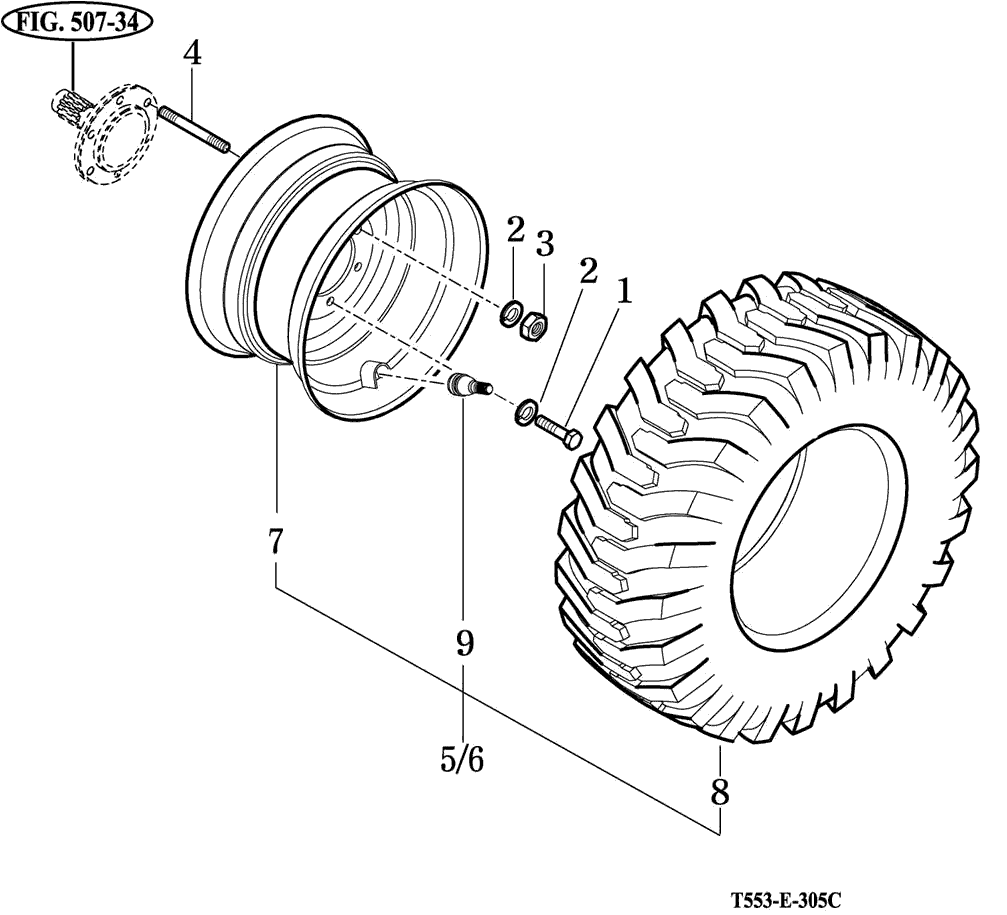 FIG. 507-34

4

2 3

2 1

7

9

5/6

8

T553-E-305C