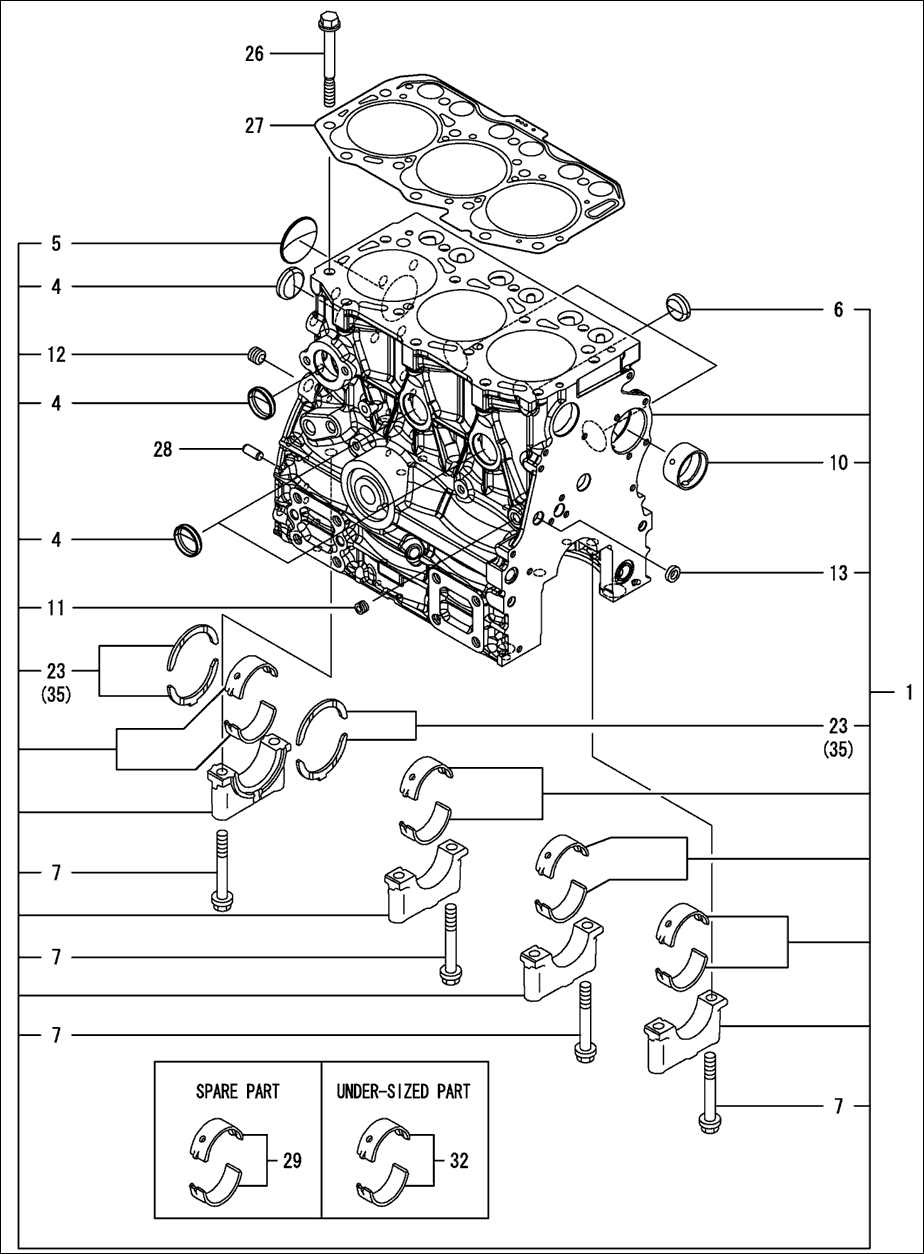 26
27
5
4
12
4
28
4
11
23
(35)
7
7
7
6
10
13
1
23
(35)
7
SPARE PART
29
UNDER-SIZED PART
32