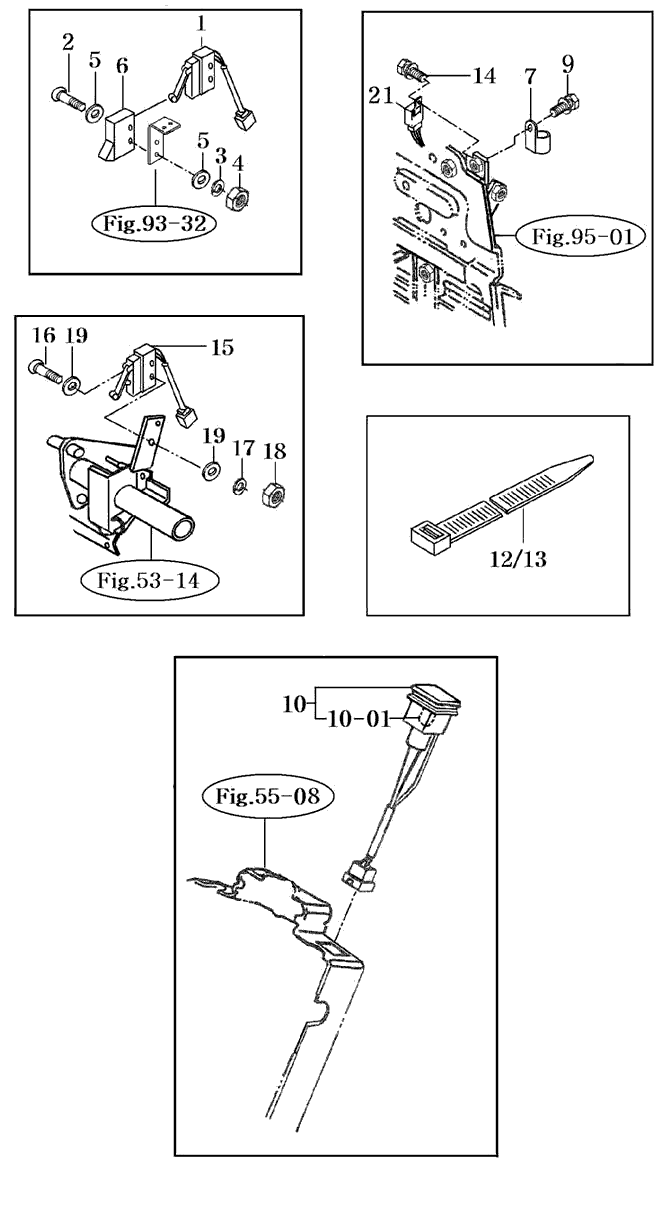 1
2
5
6
5
3
4
Fig.93-32

14
21
7
9
Fig.95-01

16
19
15
19
17
18
Fig.53-14

12/13

10
10-01
Fig.55-08