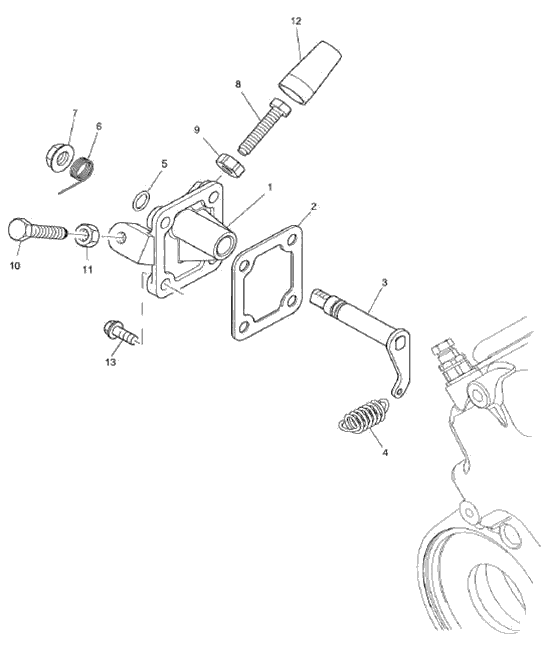 12

8

7

6

9

5

1

2

10

11

3

13

4