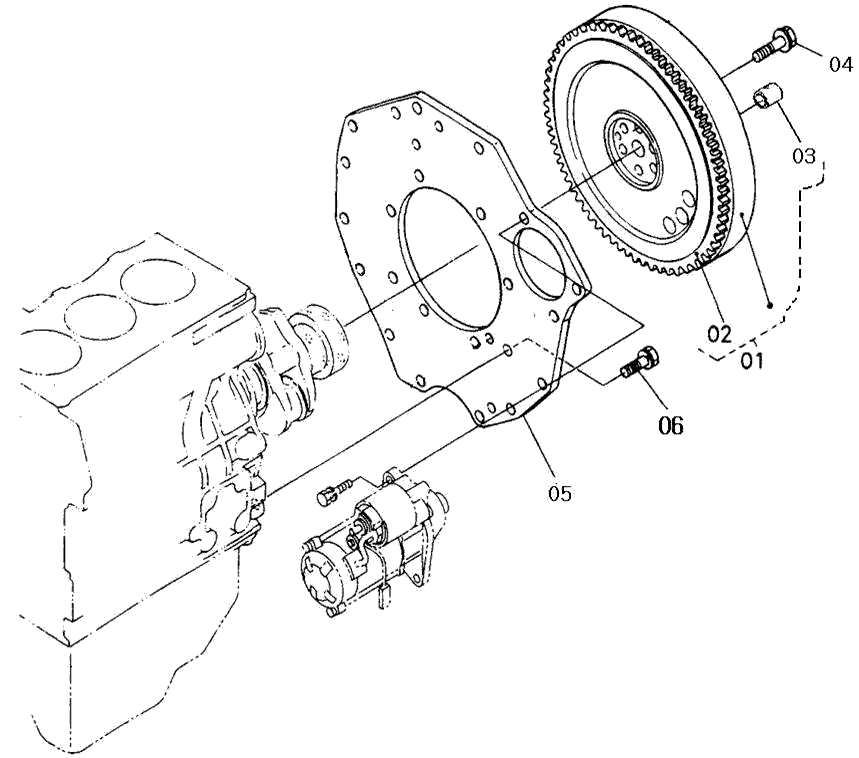 04
03
02
01
06
05