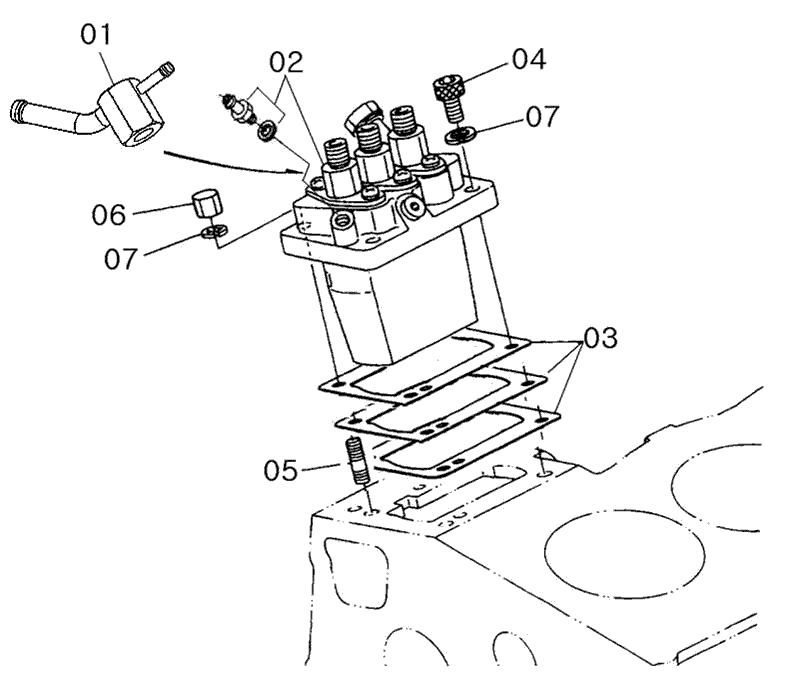 01
02
04
07
06
07
03
05