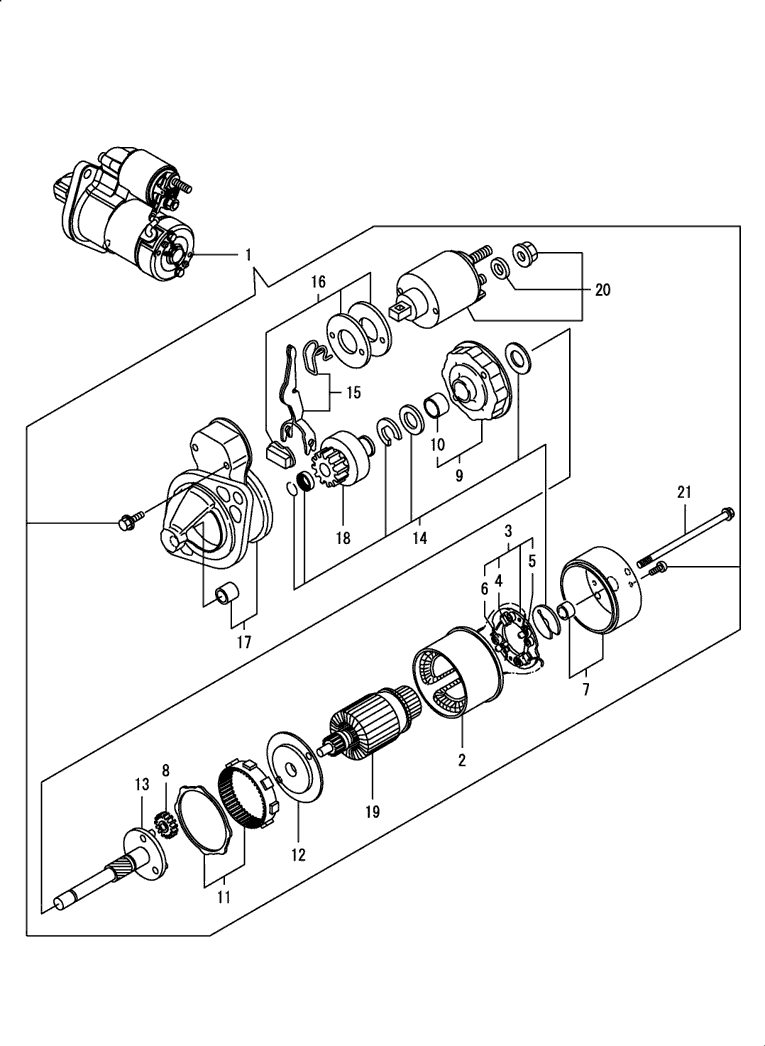 1
16
20
15
10
9
21
18
14
3
6
4
5
17
7
2
19
13
8
12
11