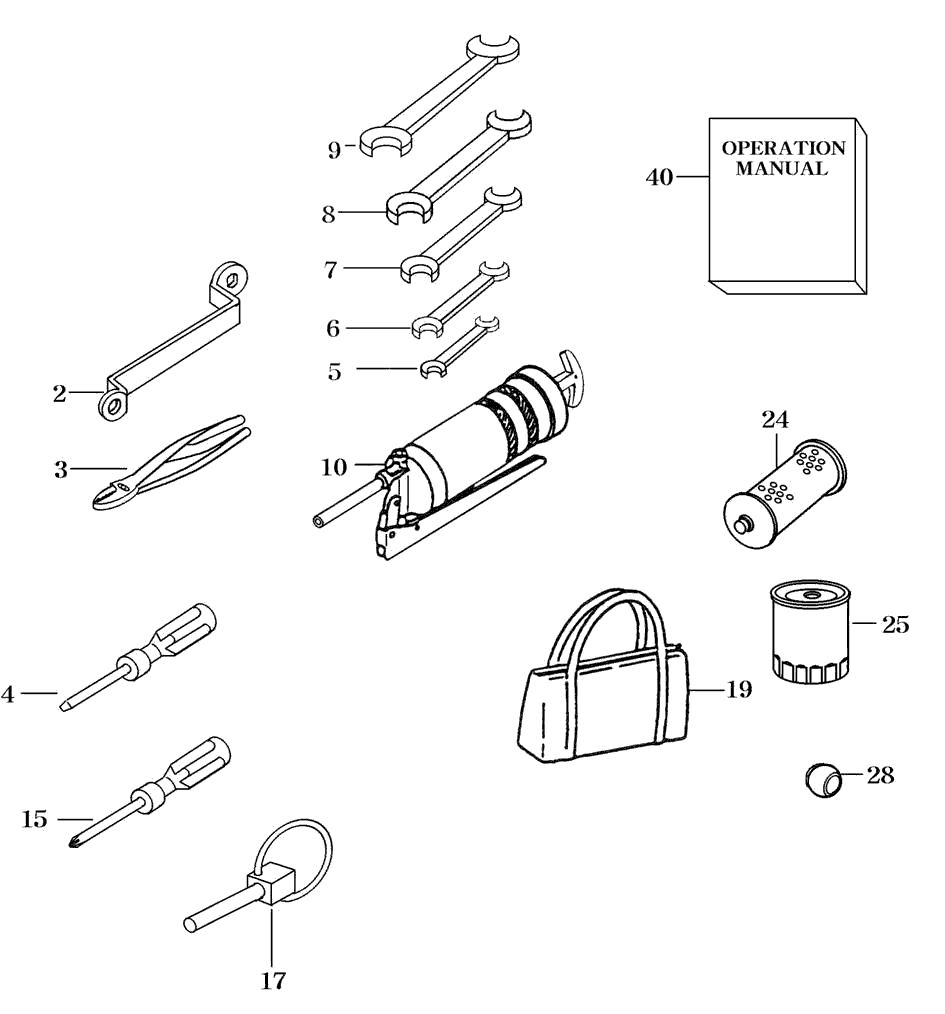 9
8
7
6
5
40
OPERATION MANUAL
2
3
10
24
4
25
19
15
28
17