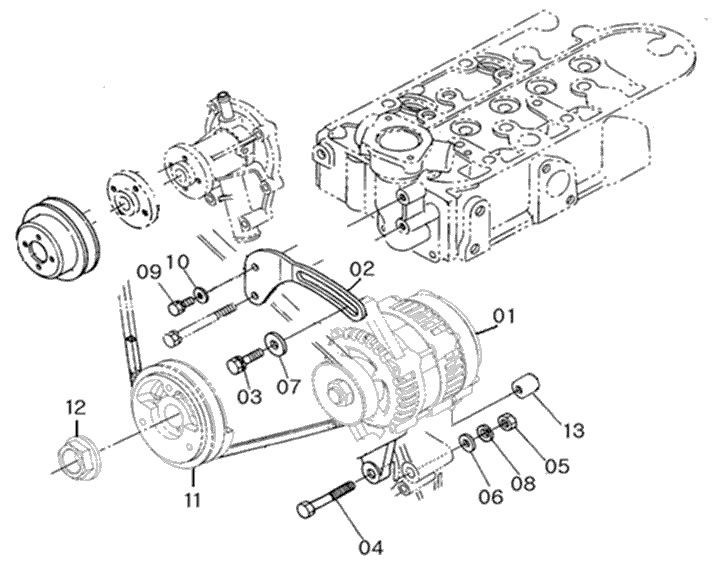 09
10
02
01
03
07
12
13
05
08
06
11
04