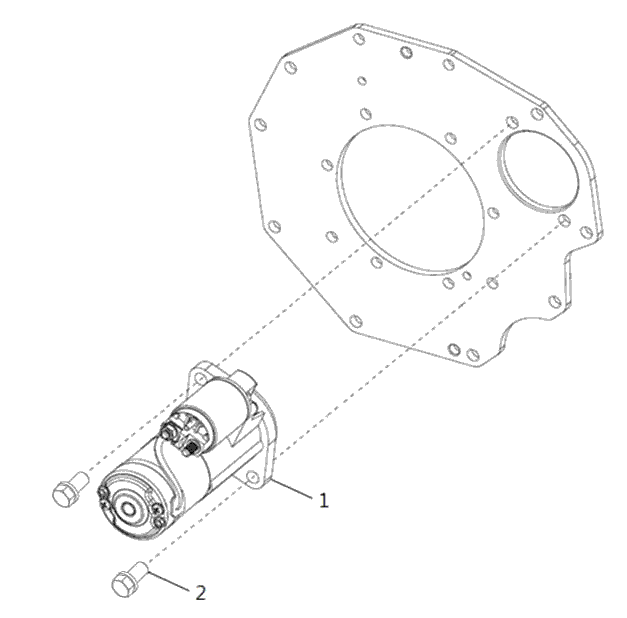 1
2