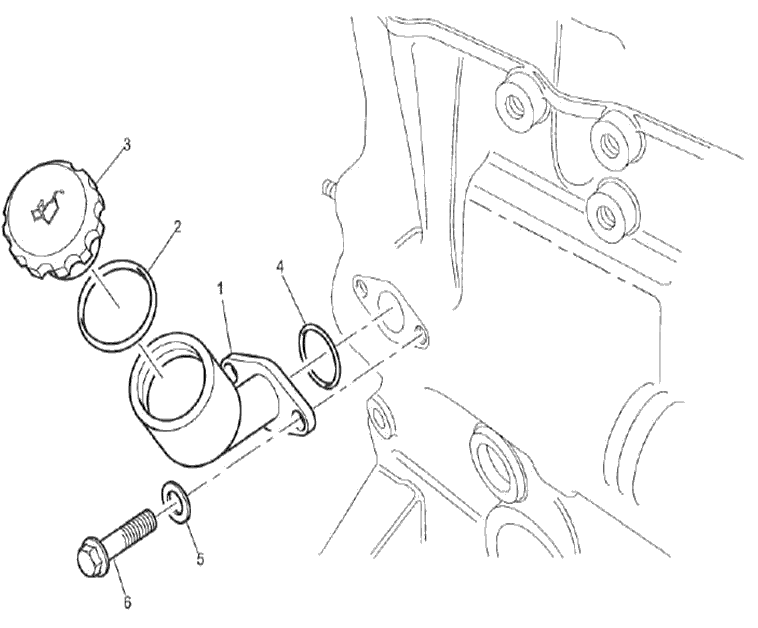 3
2
1
4
5
6