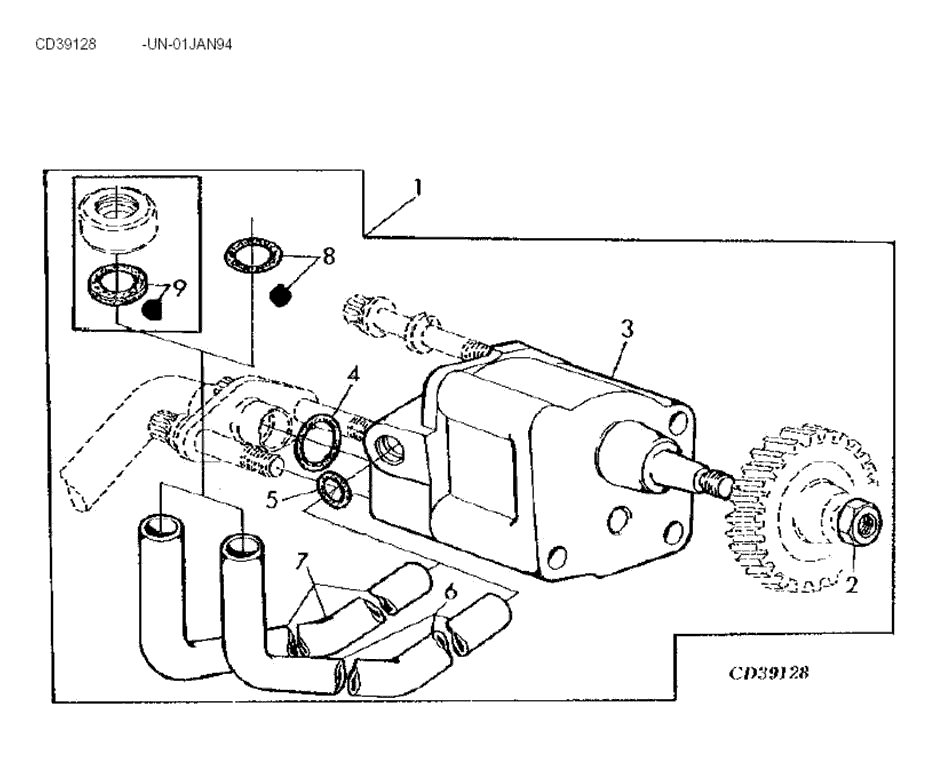 CD39128 -UN-01JAN94

1
8
9
3
4
5
7
6
2
CD39128