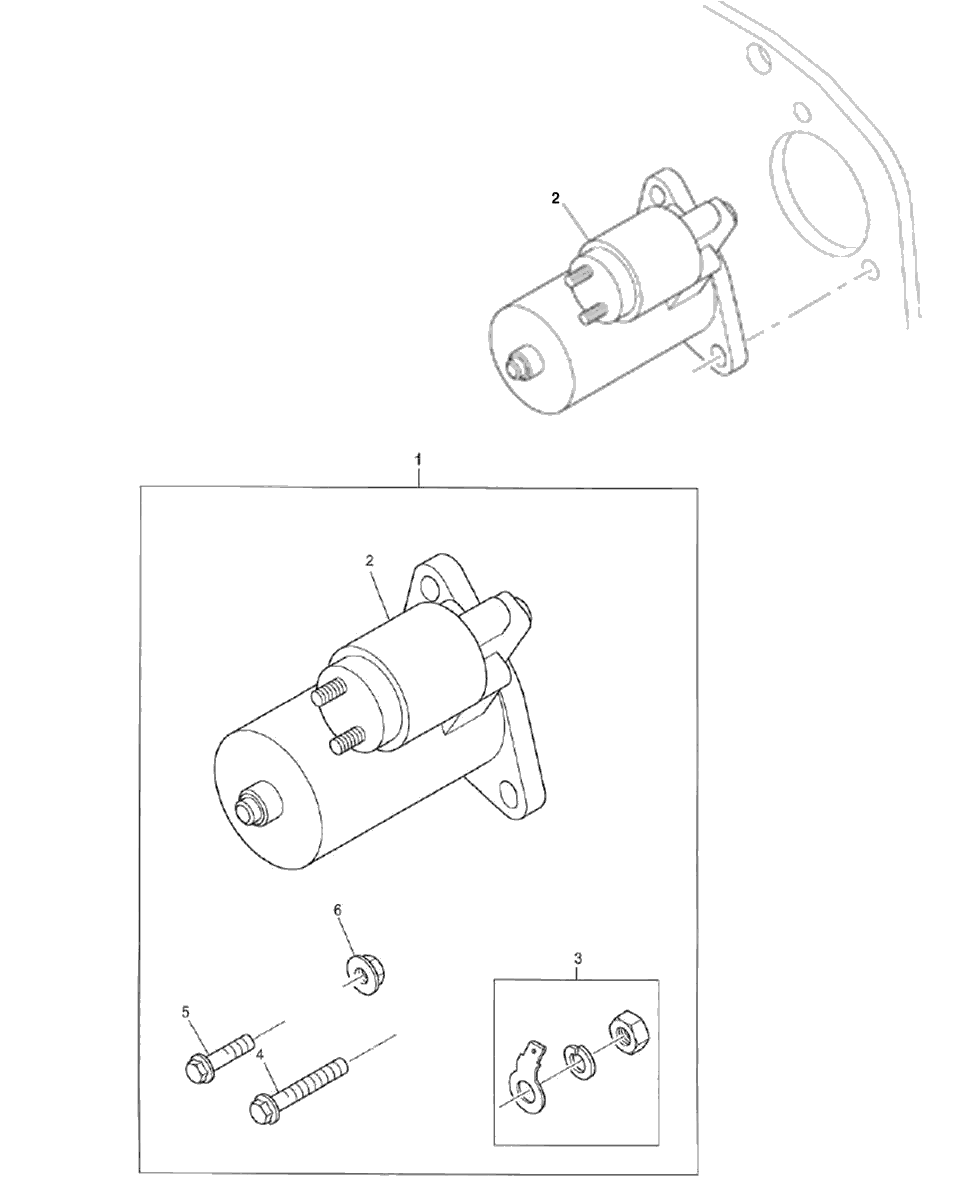 2

1

2

6

3

5

4