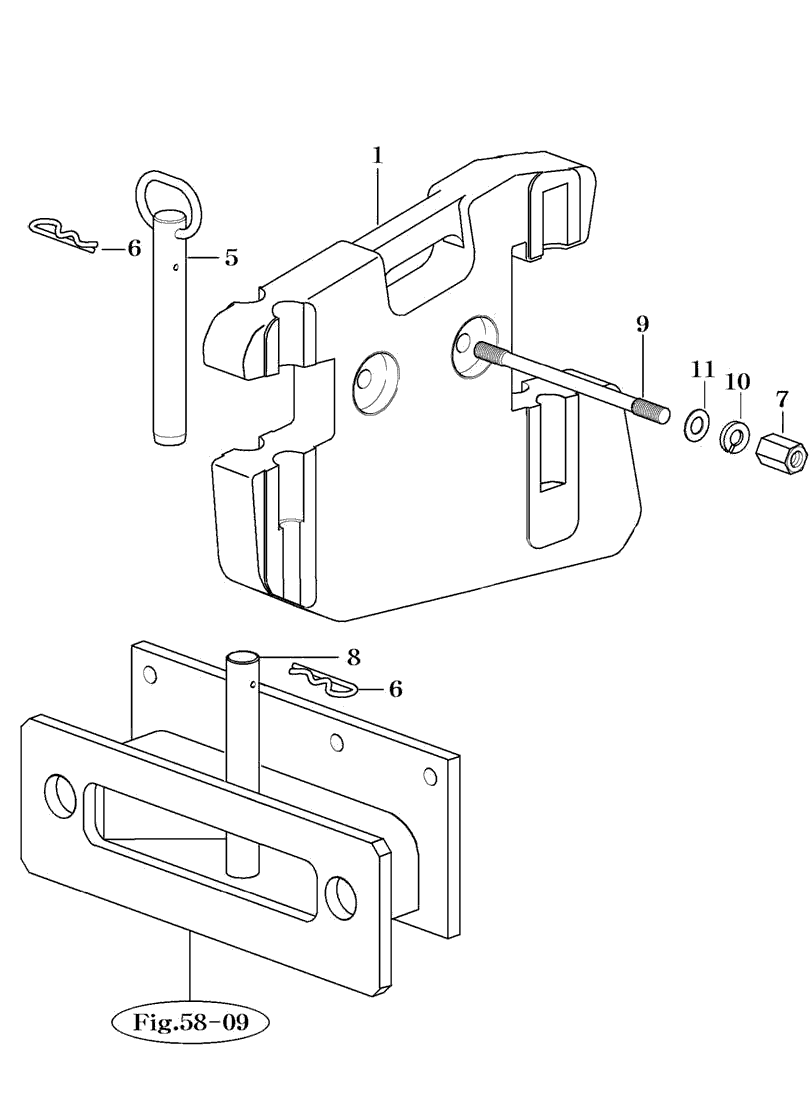 1
6
5
9
11
10
7
8
6
Fig.58-09