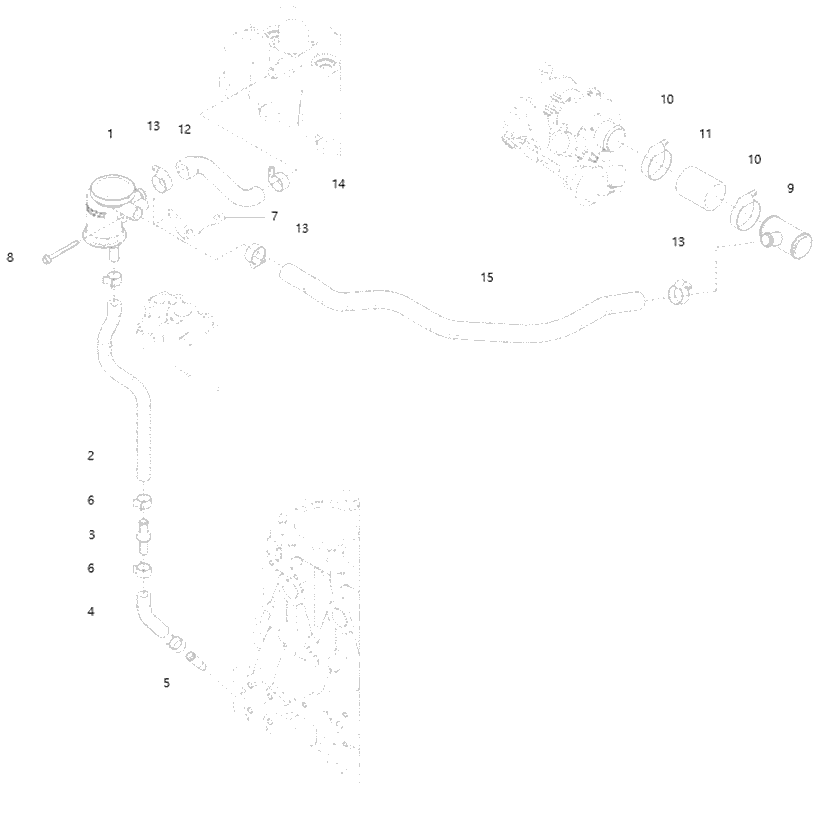 1
13
12
10
11
10
9
14
7
13
13
8
15
2
6
3
6
4
5