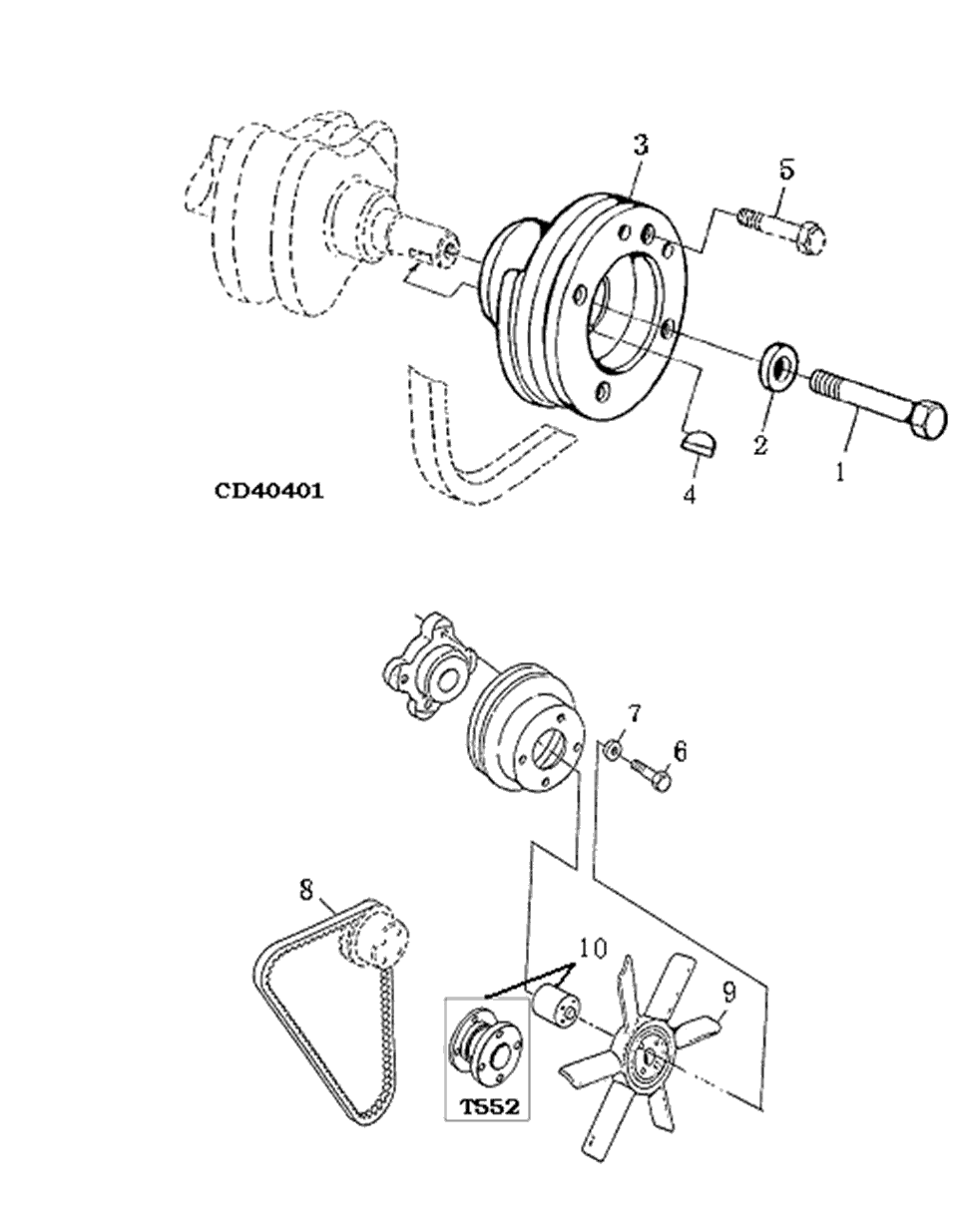 3
5
2
1
4
CD40401

7
6
8
10
9
T552