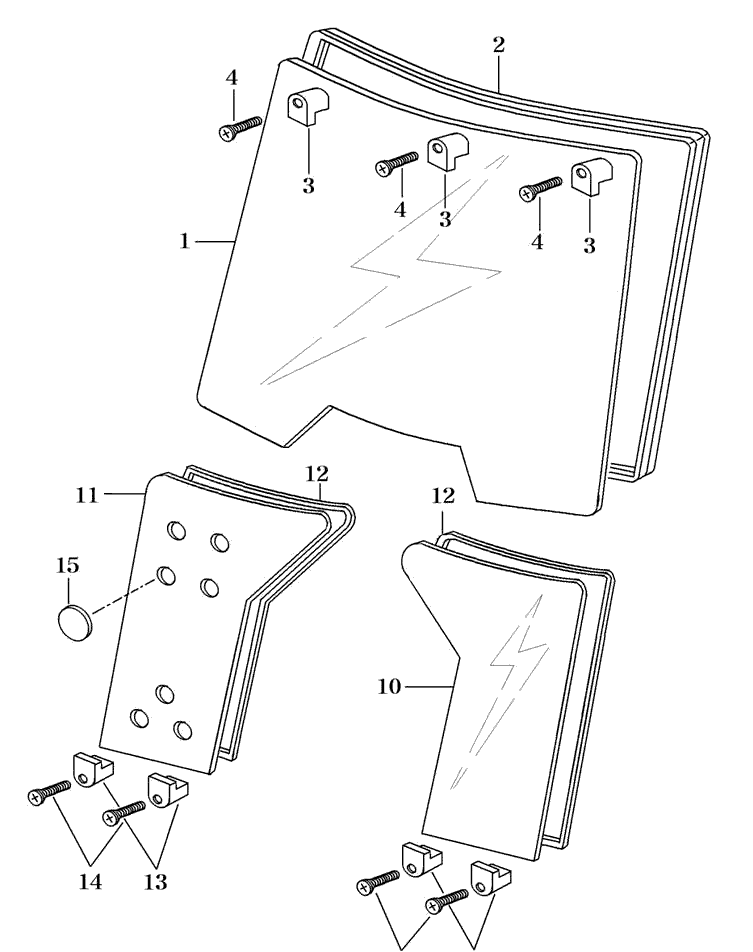 2
4
3
4
3
4
3
1
11
12
12
15
10
14
13