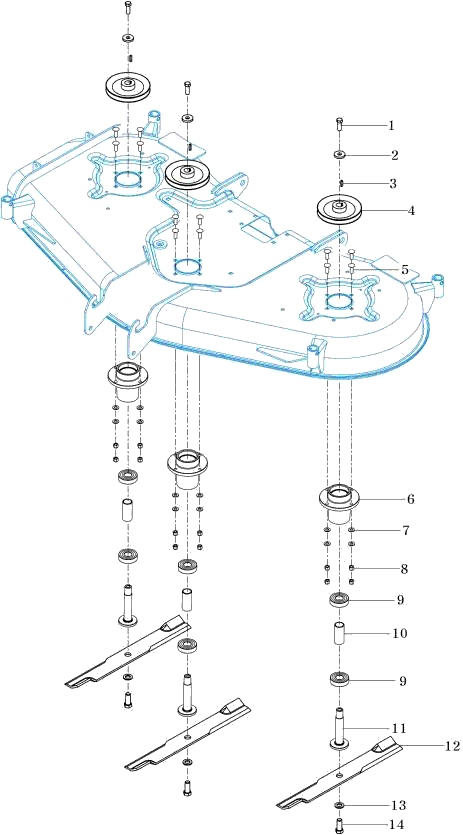 1
2
3
4
5
6
7
8
9
10
9
11
12
13
14