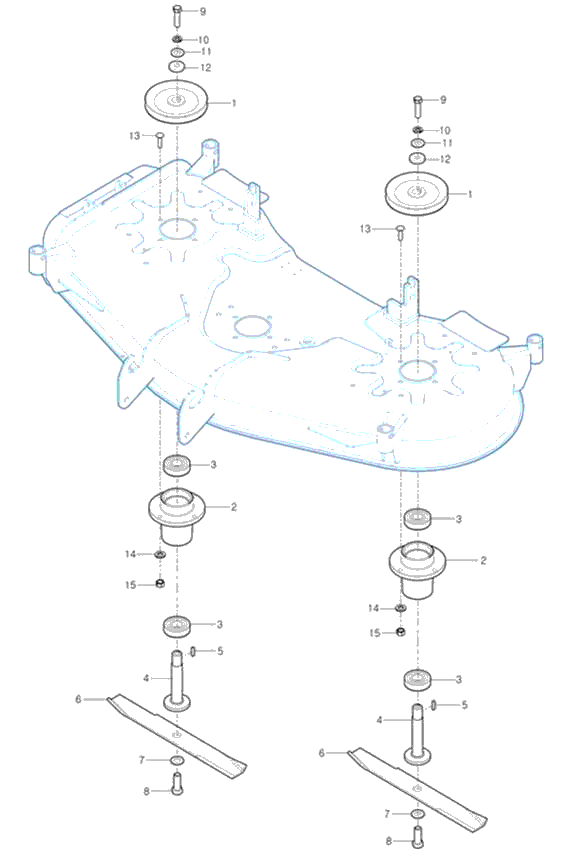 9
10
11
12
1
13
9
10
11
12
1
13
3
2
14
15
3
5
4
6
7
8
3
2
14
15
3
5
4
6
7
8