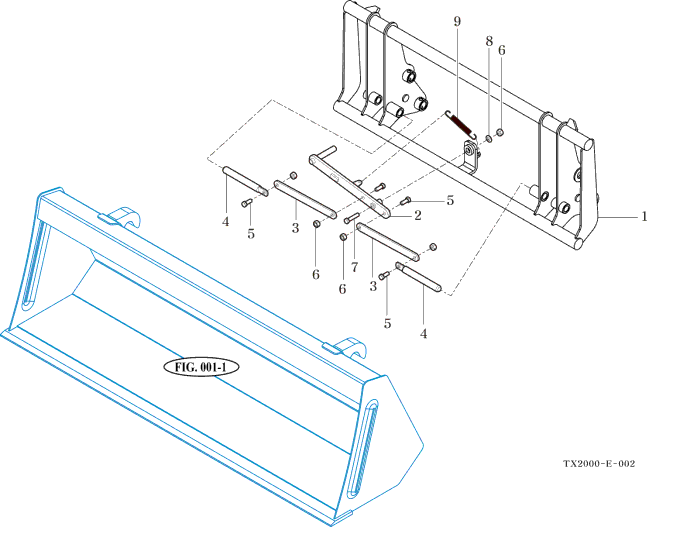 9
8
6
5
2
1
4
5
3
6
6
7
3
5
4
FIG. 001-1
TX2000-E-002