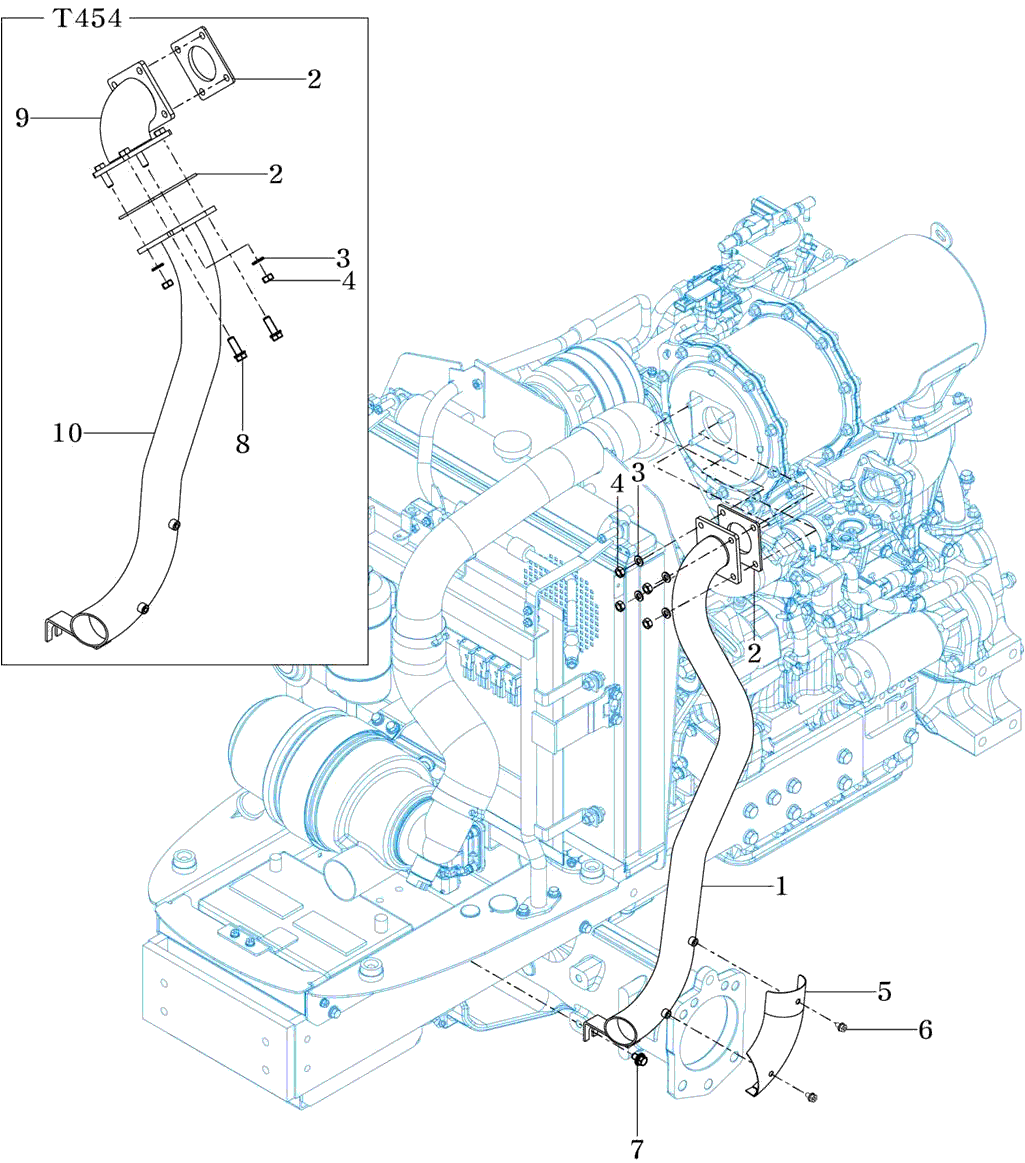 T454
2
9
2
3
4
8
10
4
3
2
1
5
6
7