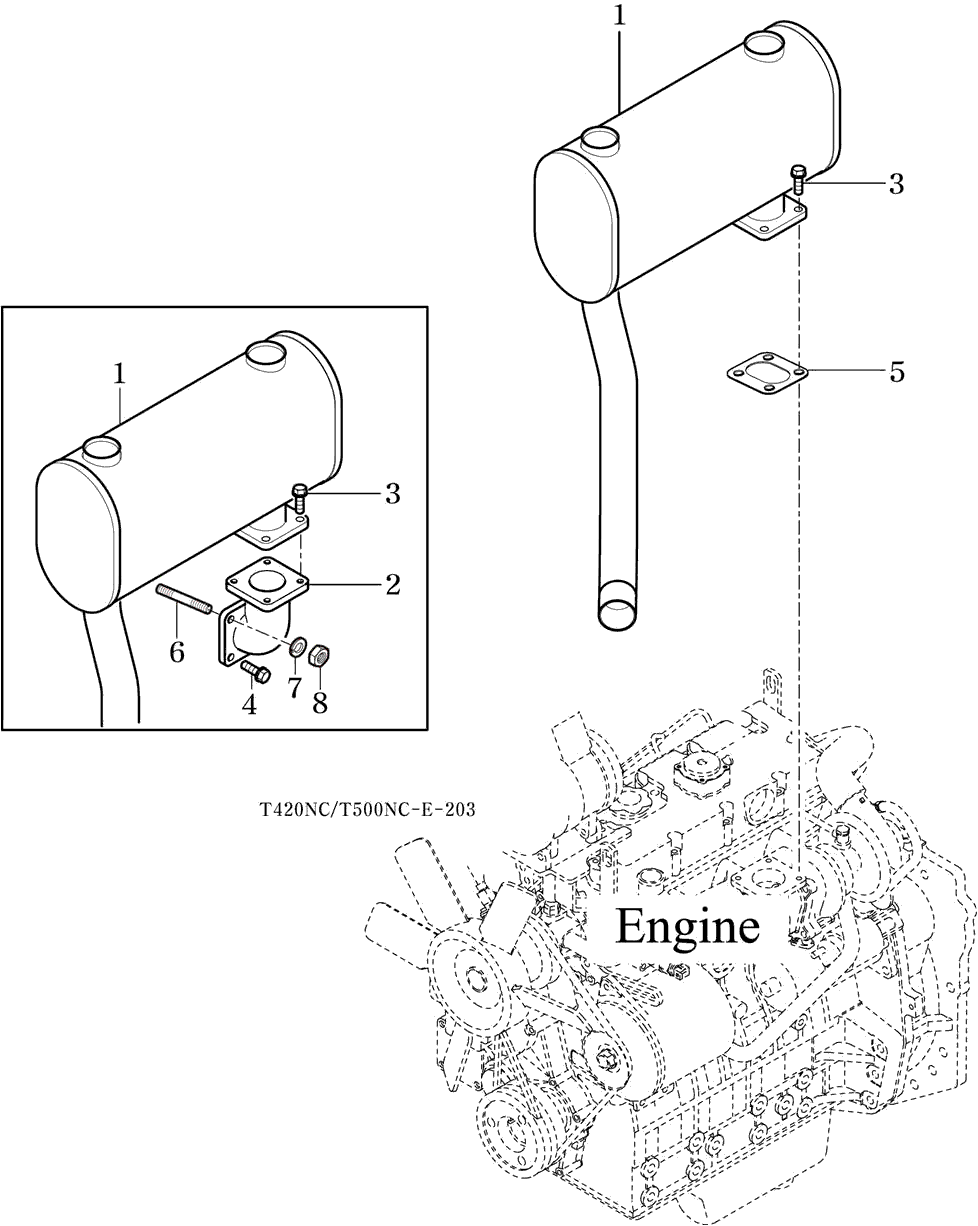 1
3
5
1
3
2
6
7
8
4
T420NC/T500NC-E-203
Engine