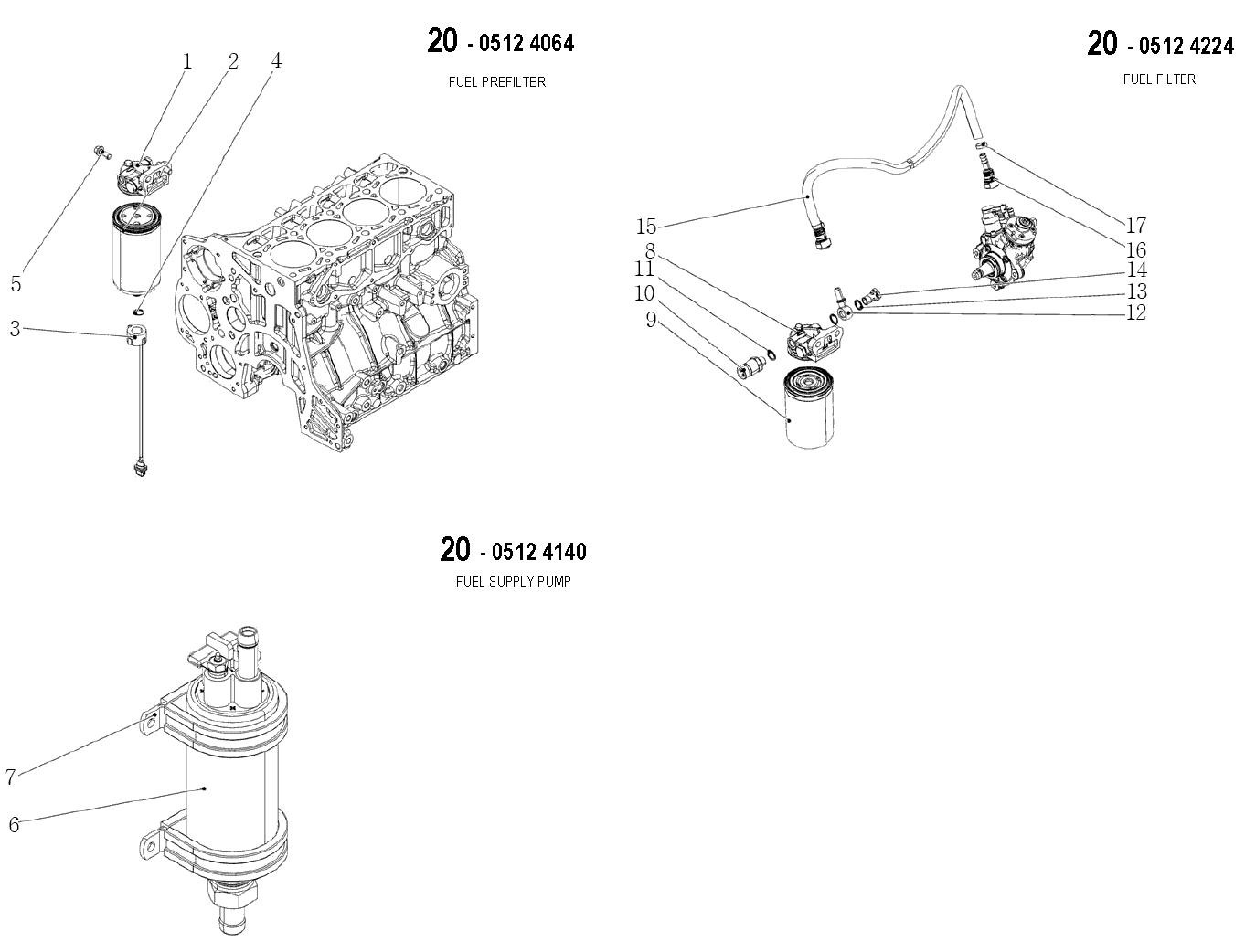 20 - 0512 4064
FUEL PREFILTER

1 2 4
5
3

20 - 0512 4224
FUEL FILTER

15
8
11
10
9
17
16
14
13
12

20 - 0512 4140
FUEL SUPPLY PUMP

7
6