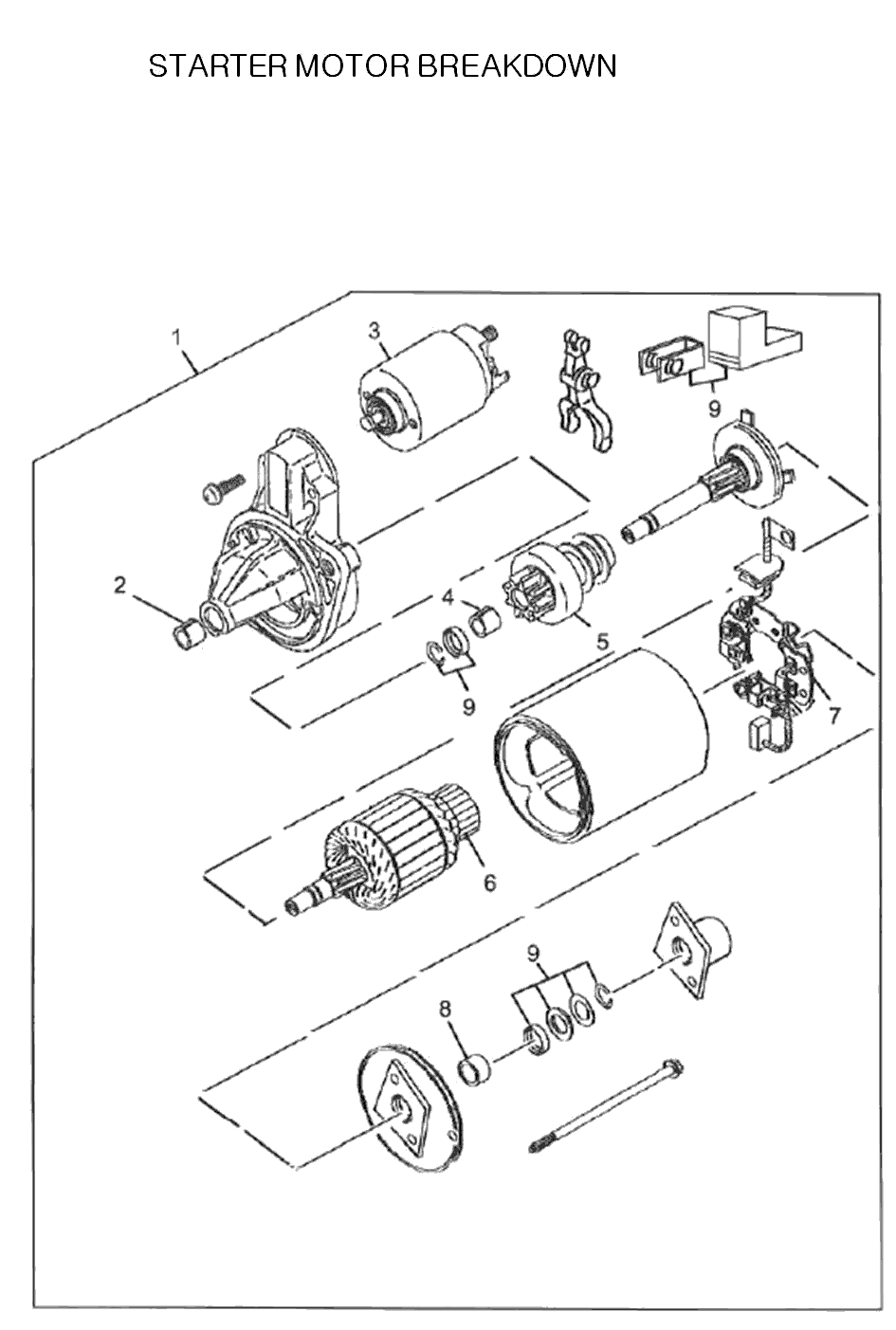 STARTER MOTOR BREAKDOWN

1
3
9
2
4
5
9
7
6
9
8