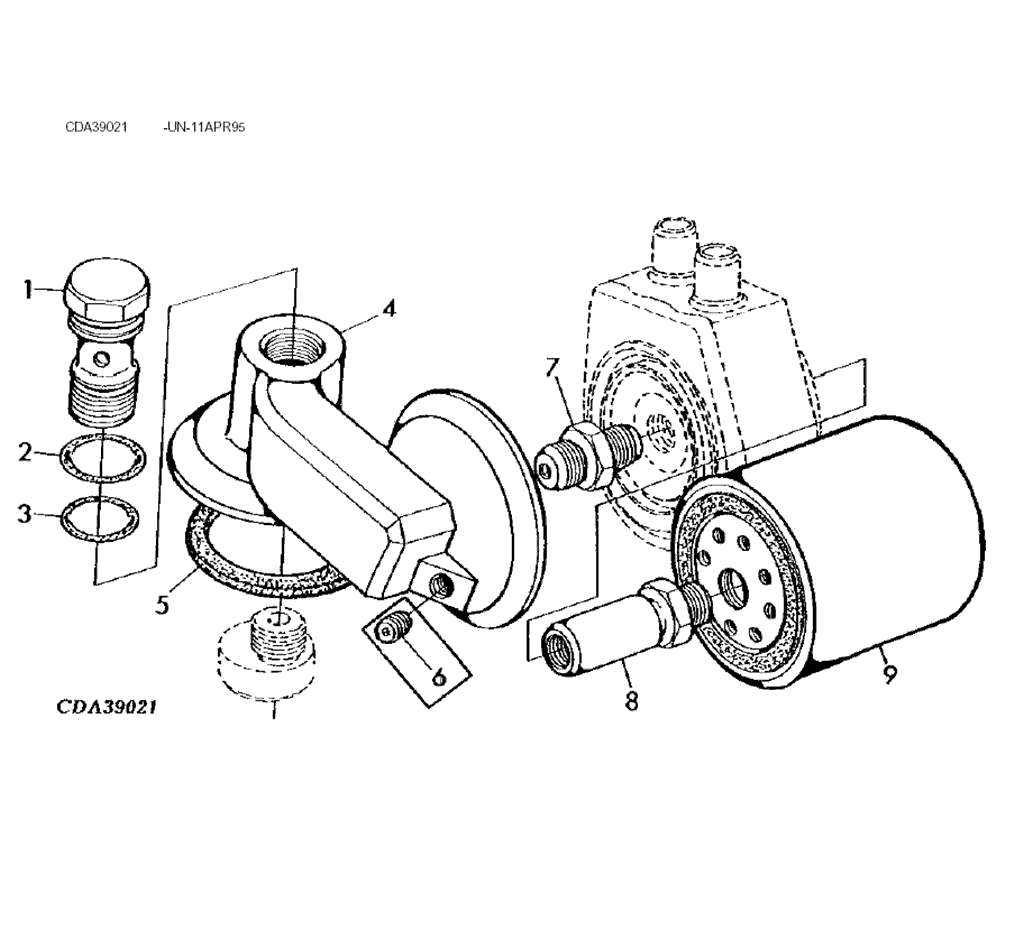 CDA39021 -UN-11APR95

1
2
3
4
5
6
7
8
9

CDA39021