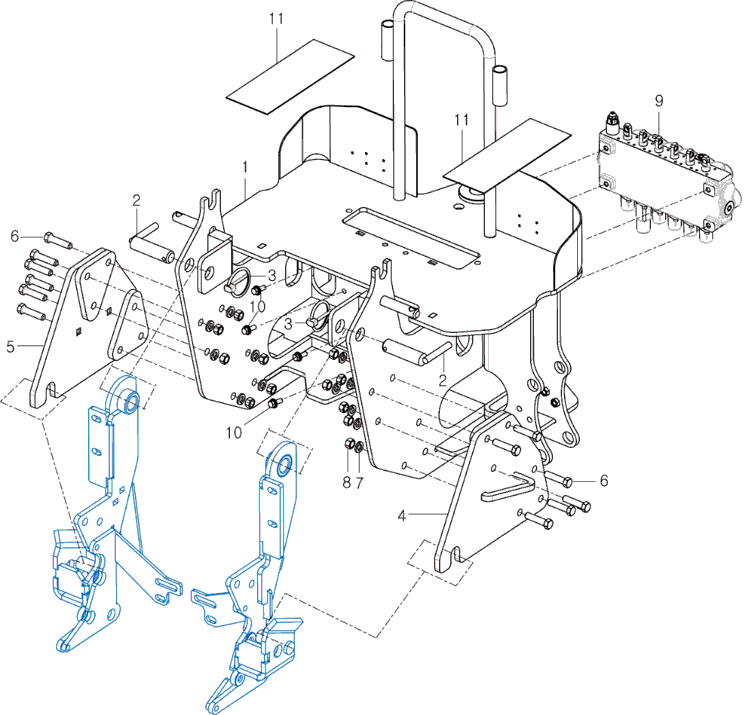 11
11
9
1
2
6
3
10
3
5
2
10
8 7
6
4