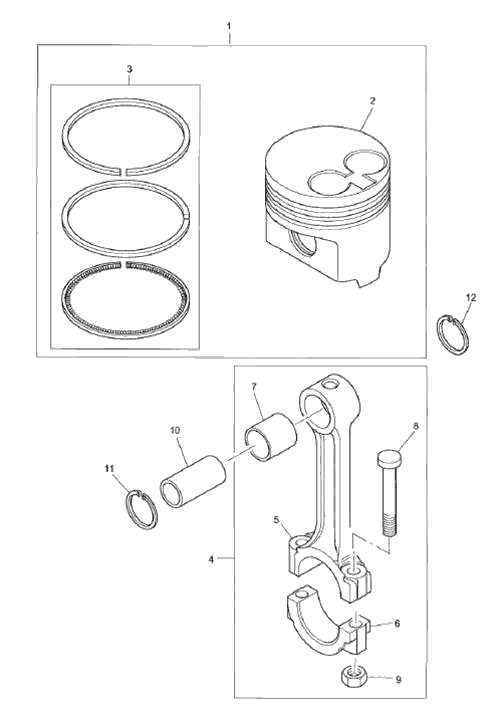 1
3
2
12
7
8
10
11
5
4
6
9