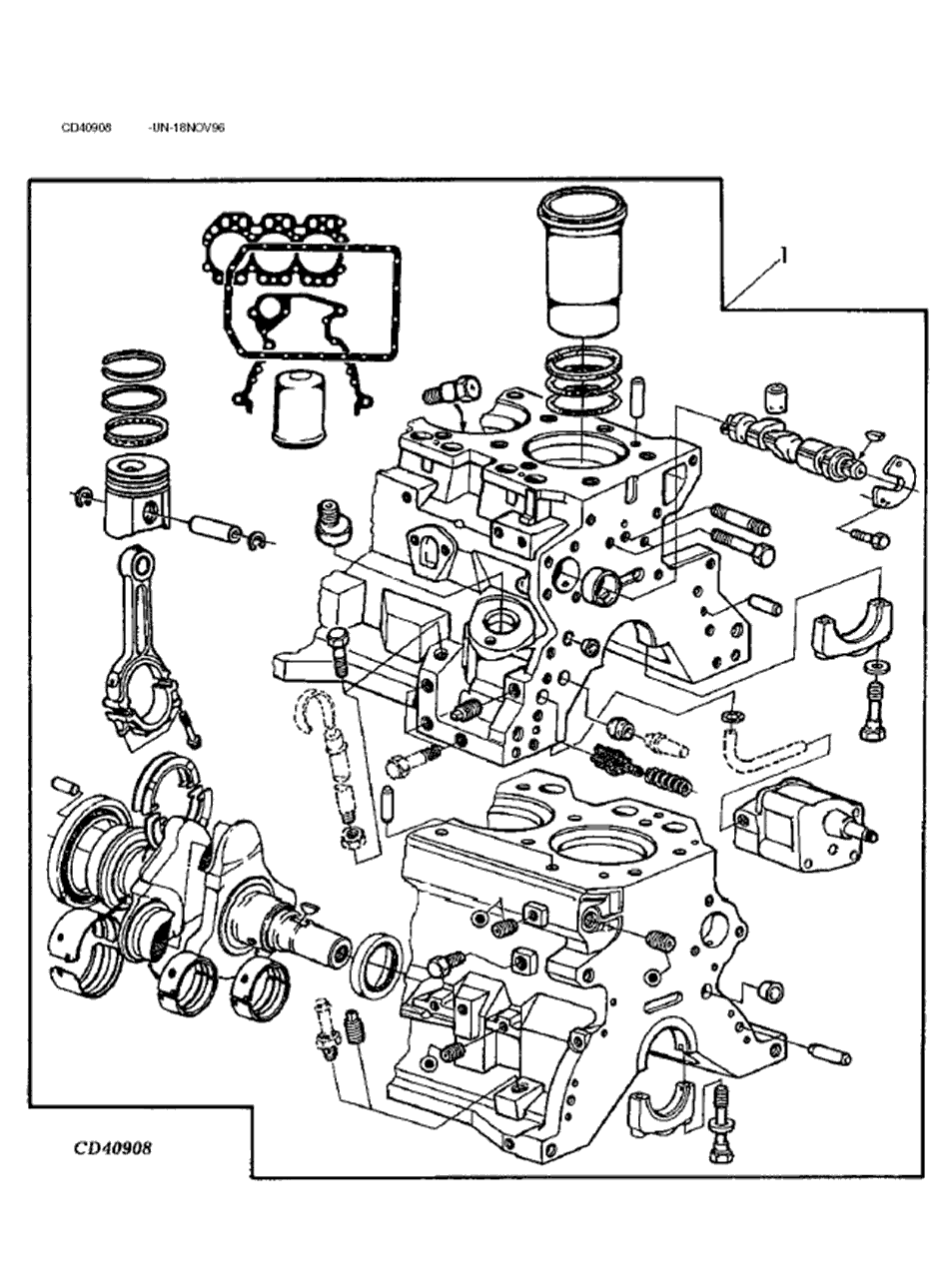 CD40908 -UN-18NOV96

1

CD40908