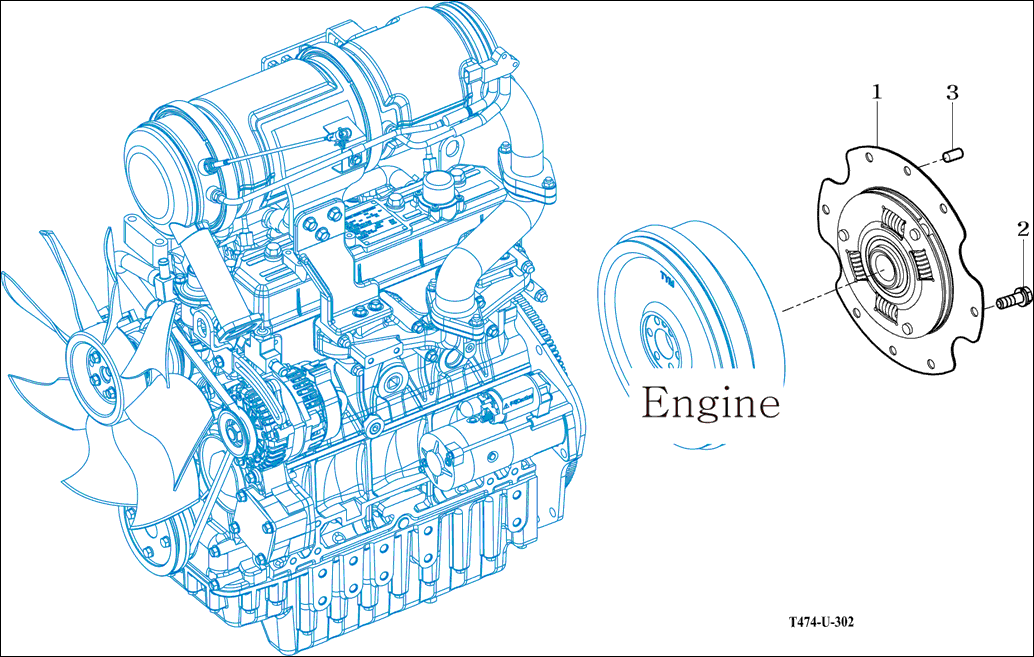 1

3

2

Engine

T474-U-302