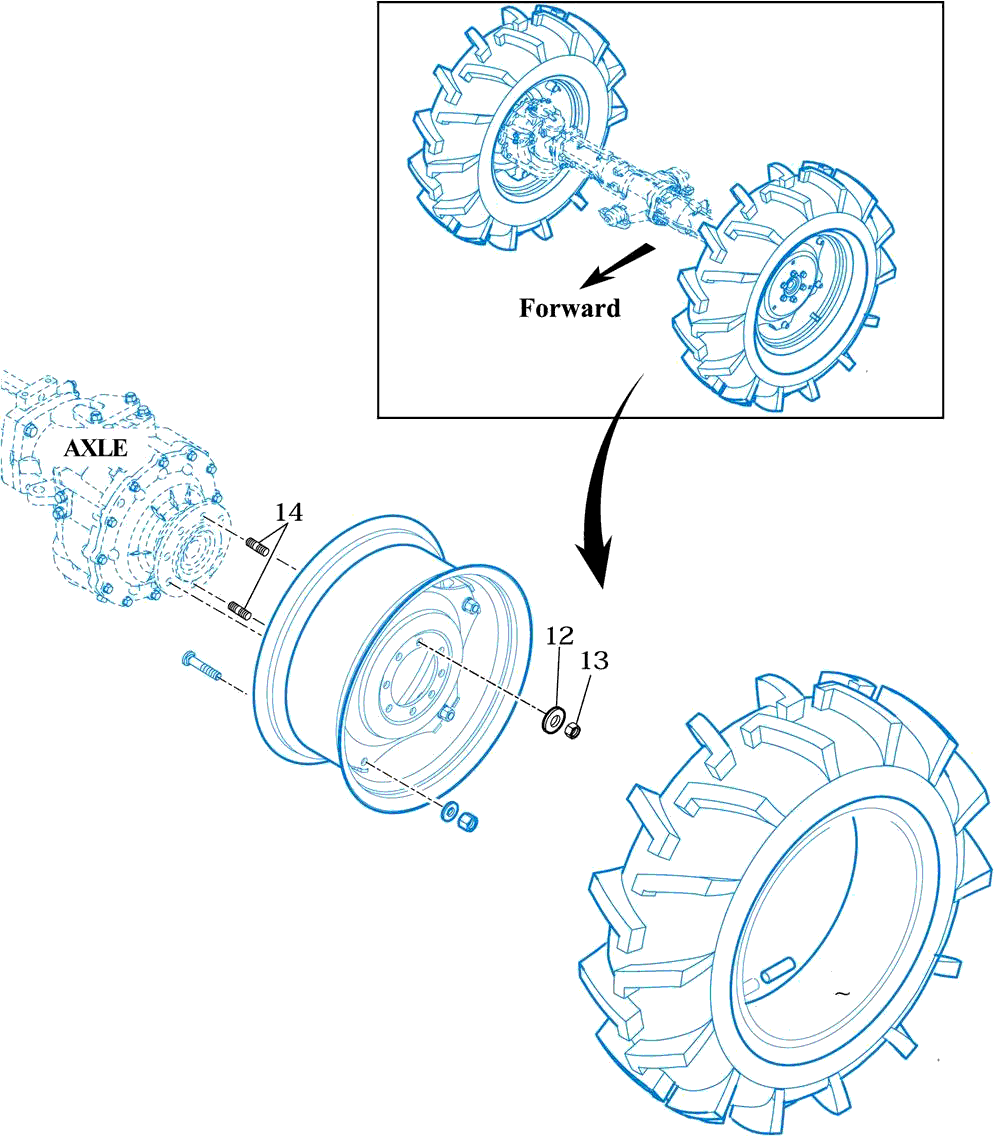 Forward

AXLE

14

12

13