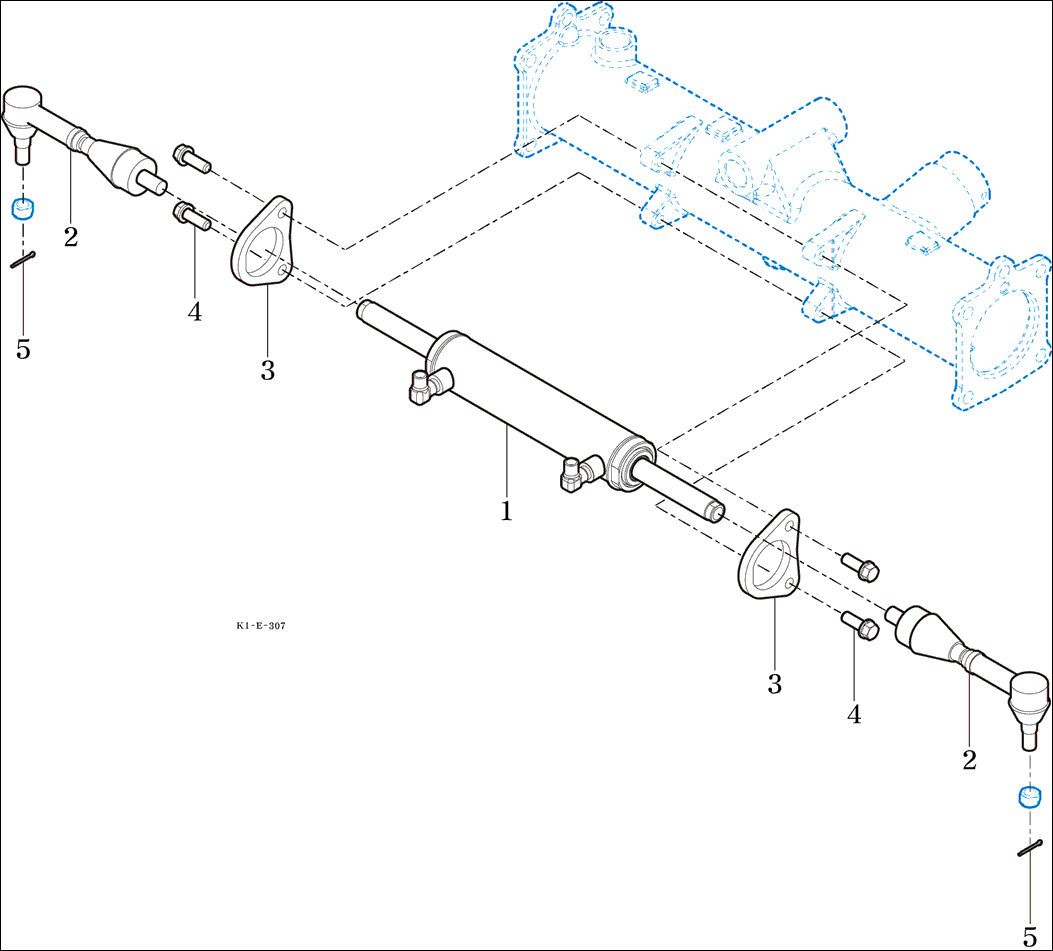 2
4
5
3
1
K1-E-307
3
4
2
5