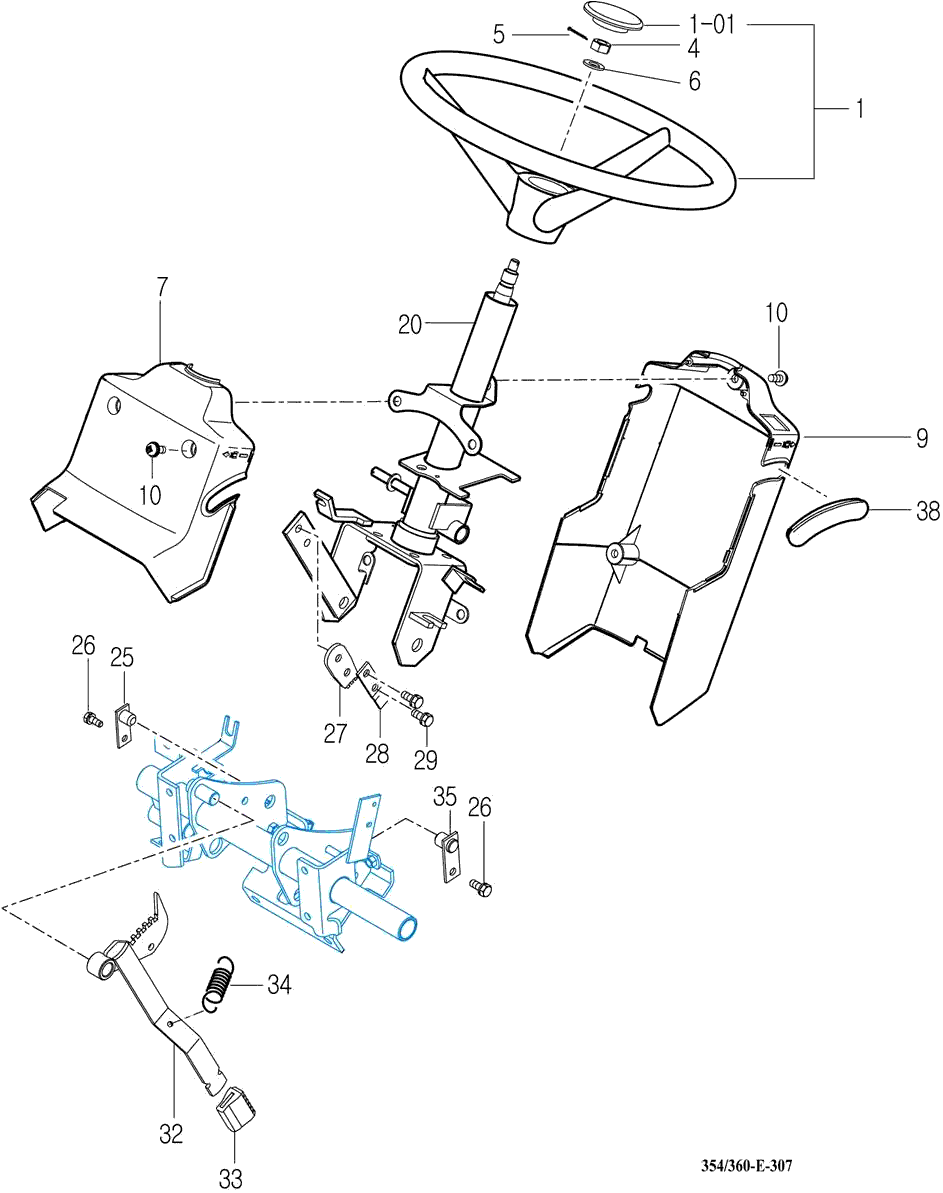 5
1-01
4
6
1
7
20
10
9
10
38
26
25
27
28
29
35
26
34
32
33
354/360-E-307