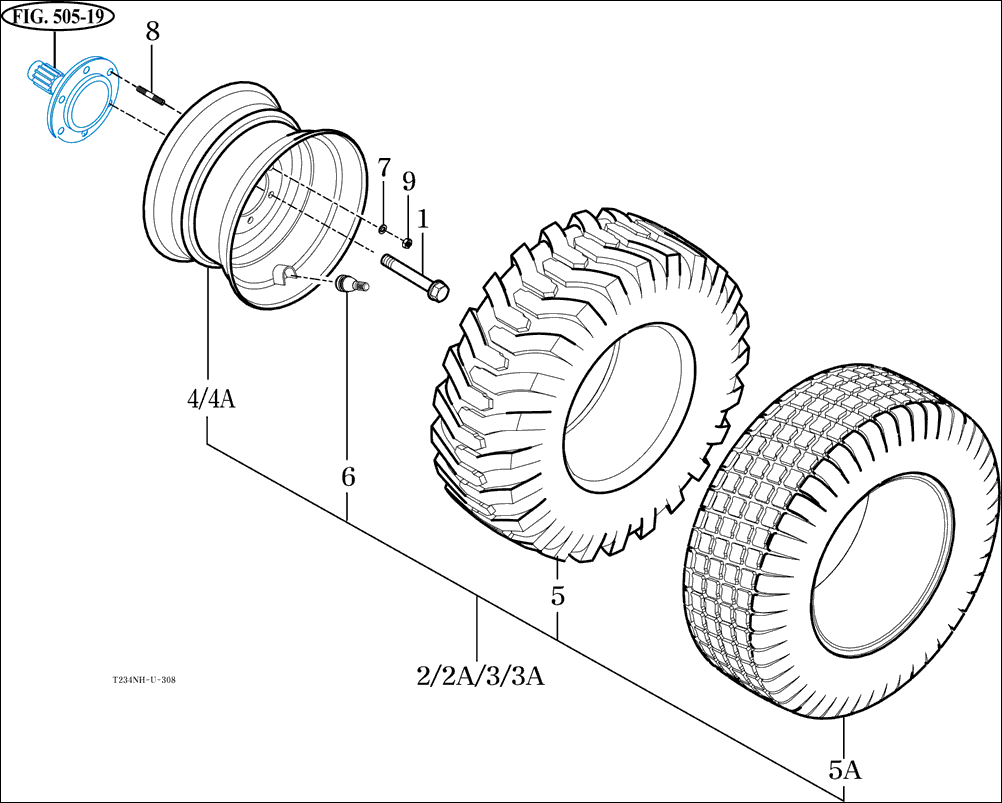 FIG. 505-19

8

7

9

1

4/4A

6

5

2/2A/3/3A

5A

T234NH-U-308