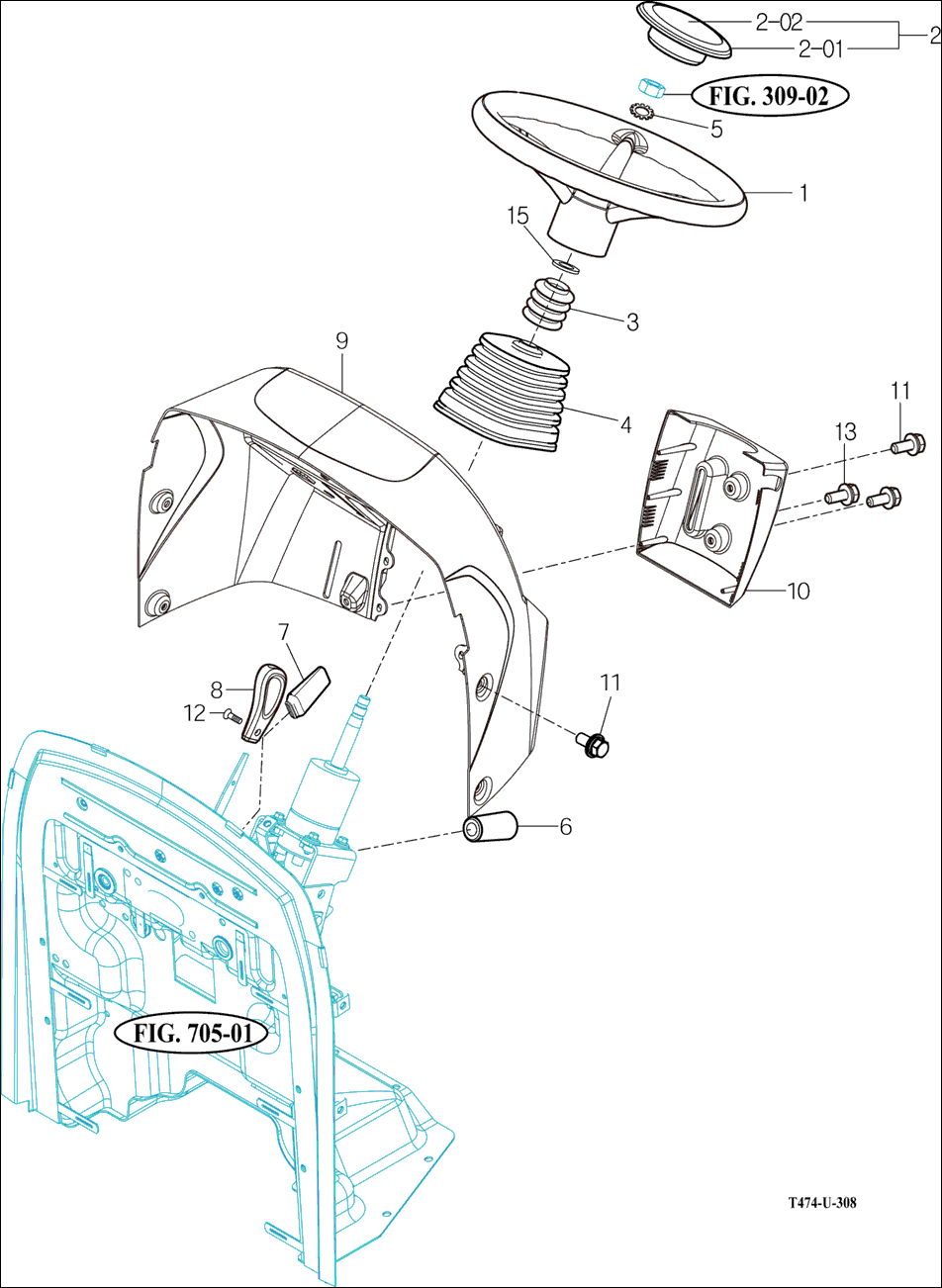 2-02
2-01
2
FIG. 309-02
5
1
15
3
9
4
11
13
10
7
8
12
11
6
FIG. 705-01
T474-U-308