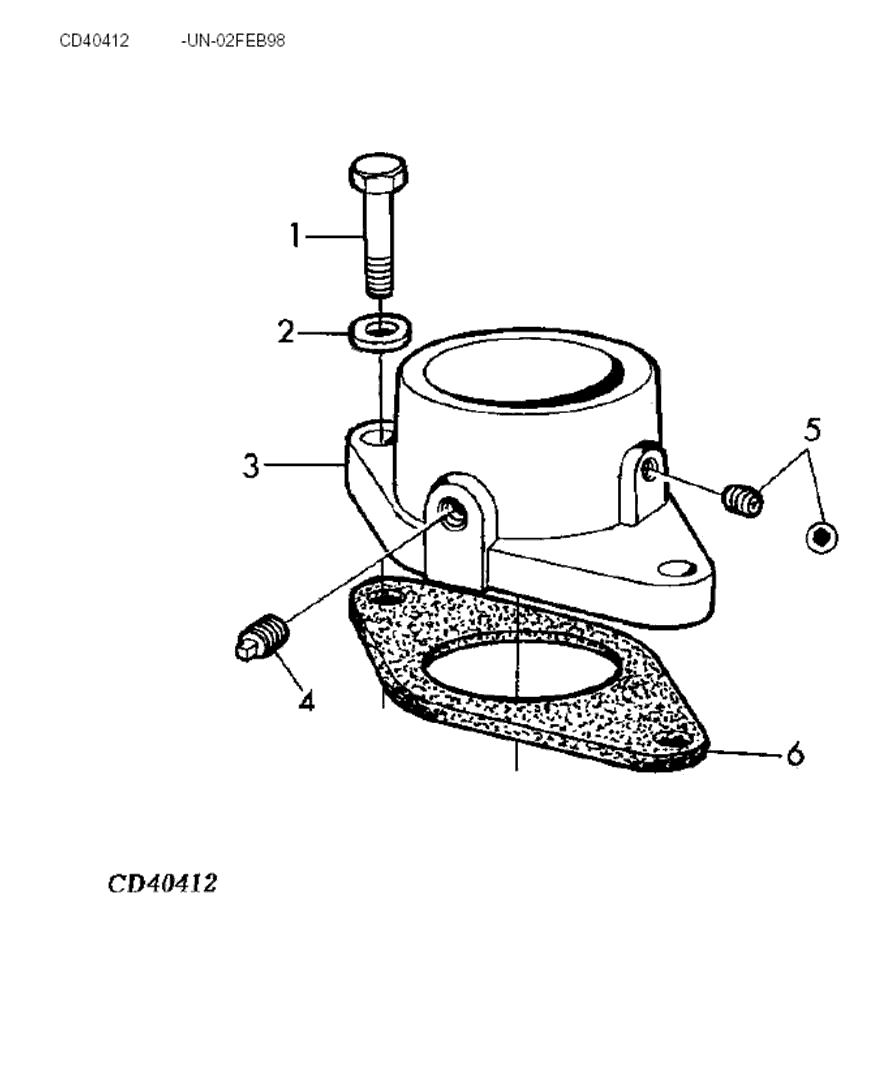 CD40412 -UN-02FEB98

1
2
3
5
4
6

CD40412