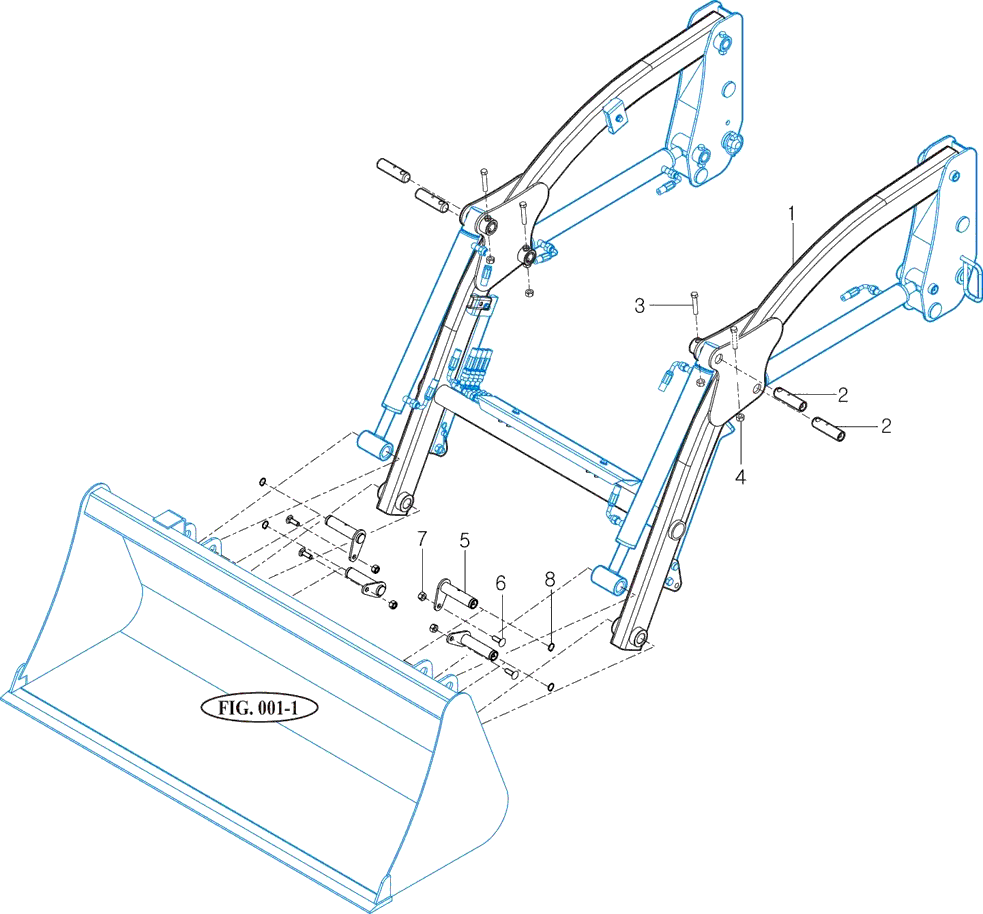 1
3
2
2
4
7
5
6
8
FIG. 001-1