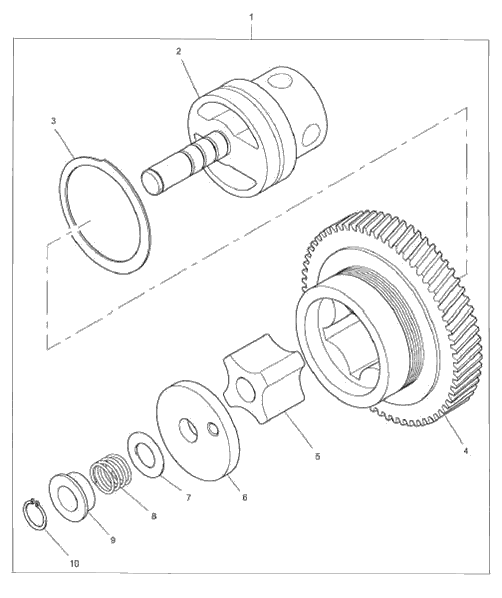 1
2
3
4
5
6
7
8
9
10