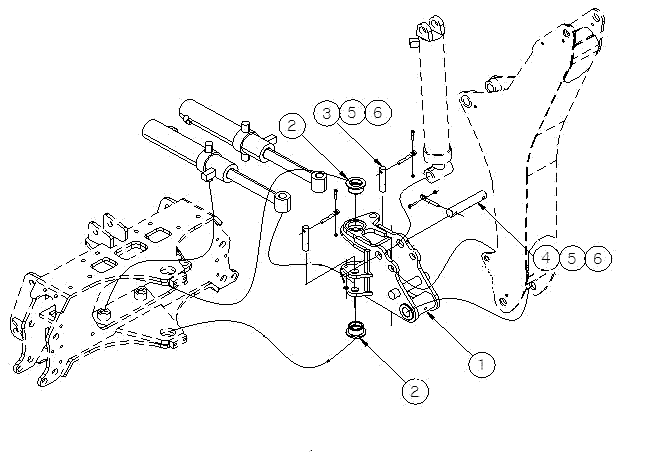 2
3 5 6
4 5 6
1
2