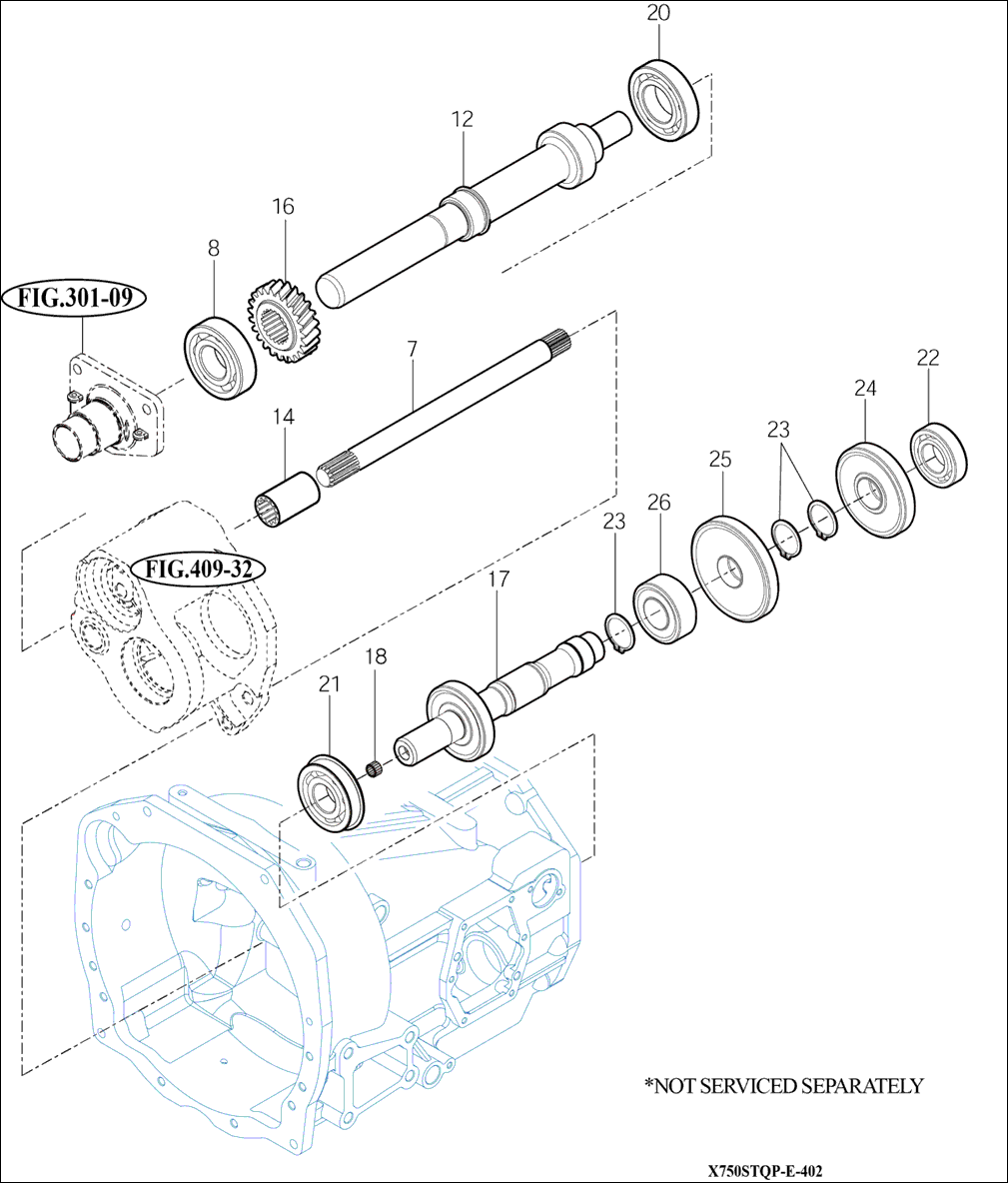 20

12

16

8

FIG.301-09

7

22

24

23

14

25

26

23

FIG.409-32

17

18

21

*NOT SERVICED SEPARATELY

X750STQP-E-402