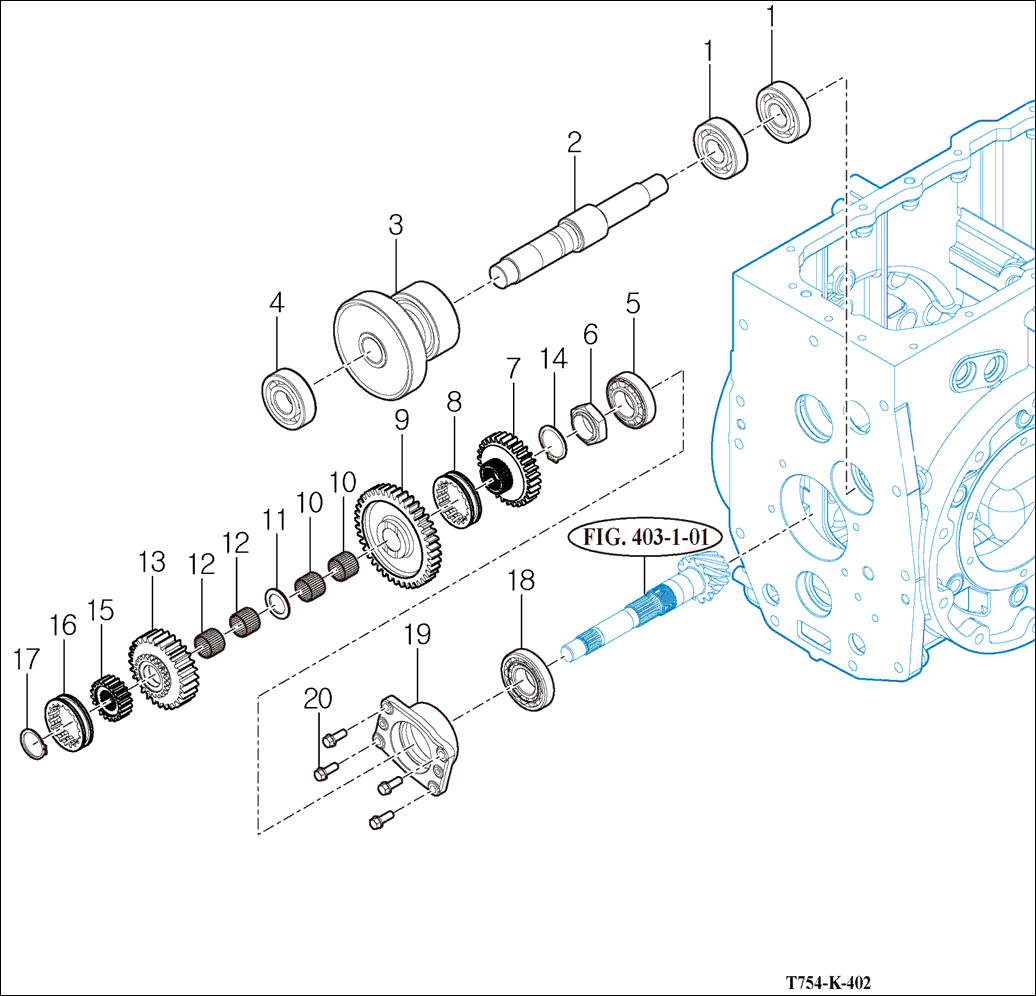 1
1
2
3
4
5
6
14
7
8
9
10
10
11
12
12
13
15
16
17
FIG. 403-1-01
18
19
20
T754-K-402