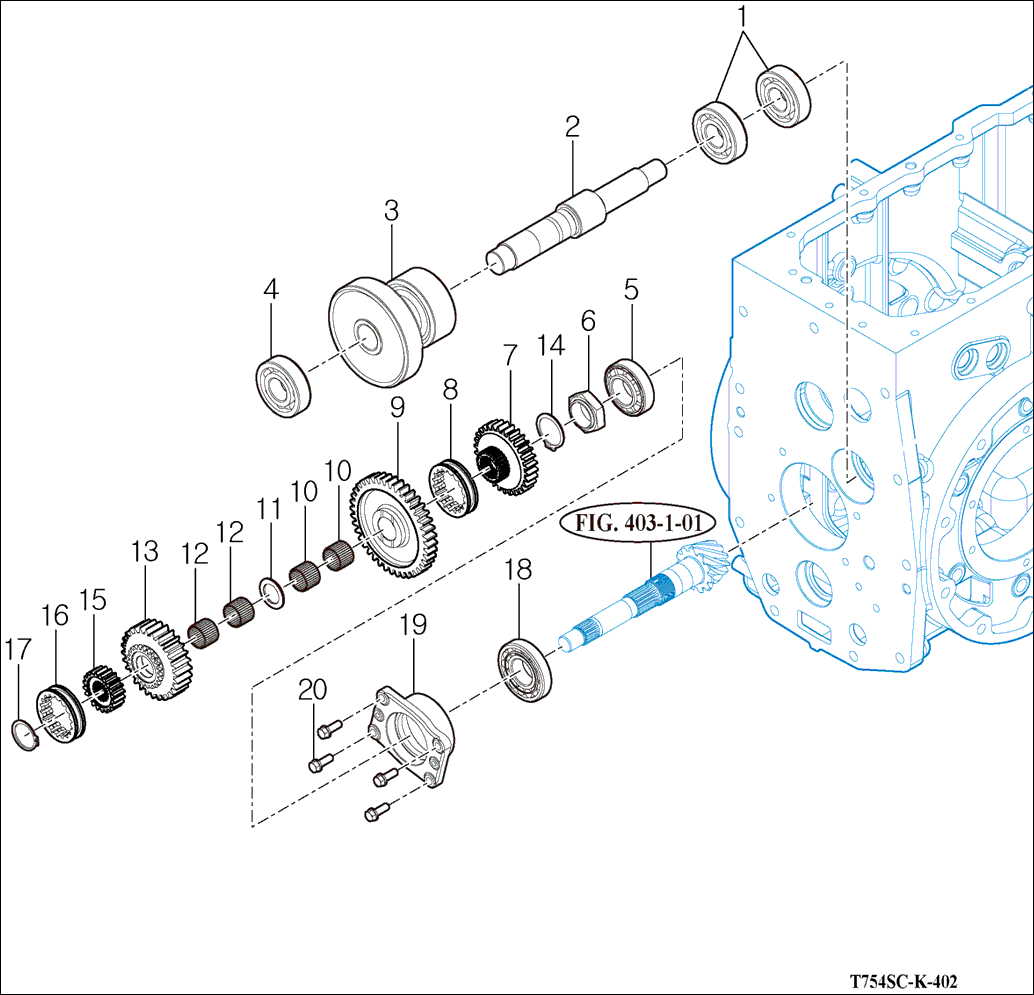 1
2
3
4
5
6
14
7
8
9
10
10
11
12
12
13
15
16
17
FIG. 403-1-01
18
19
20
T754SC-K-402