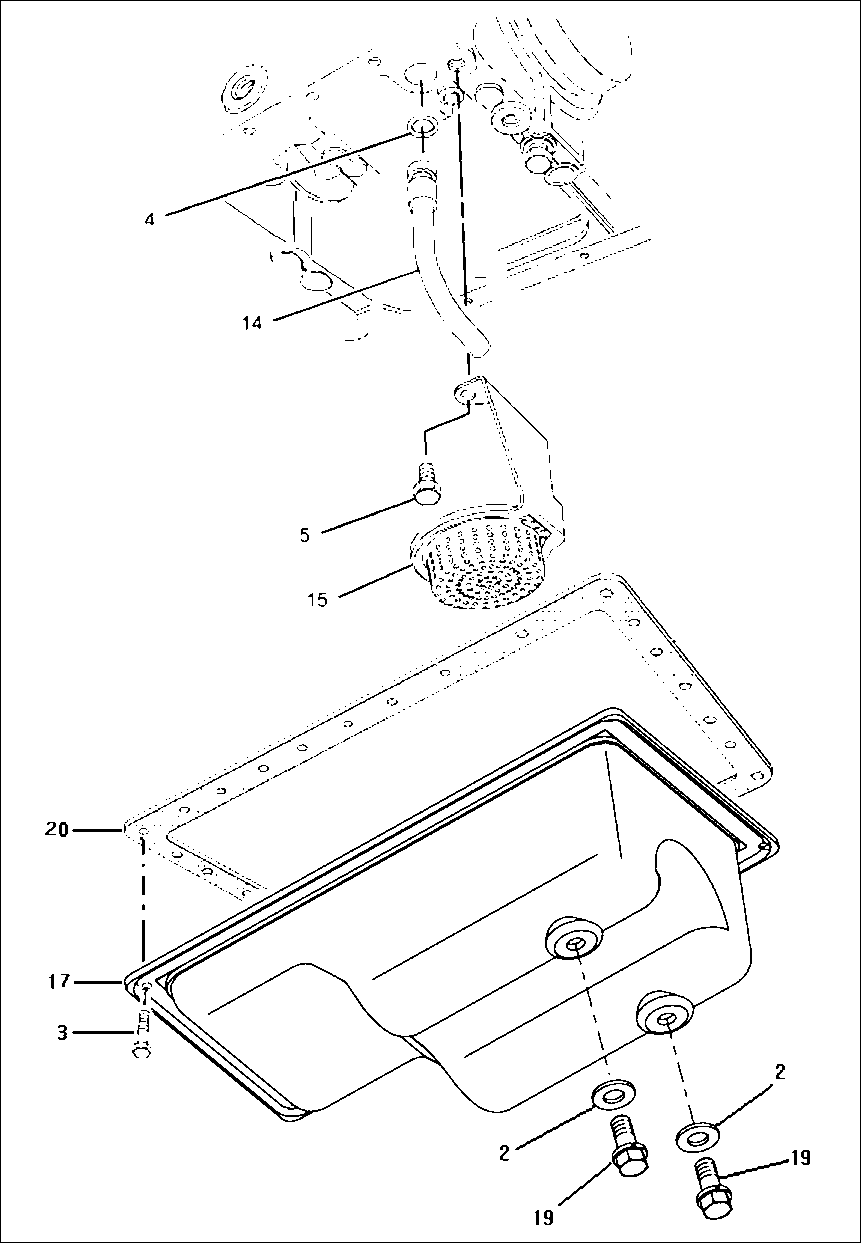 4
14
5
15
20
17
3
2
2
19
19