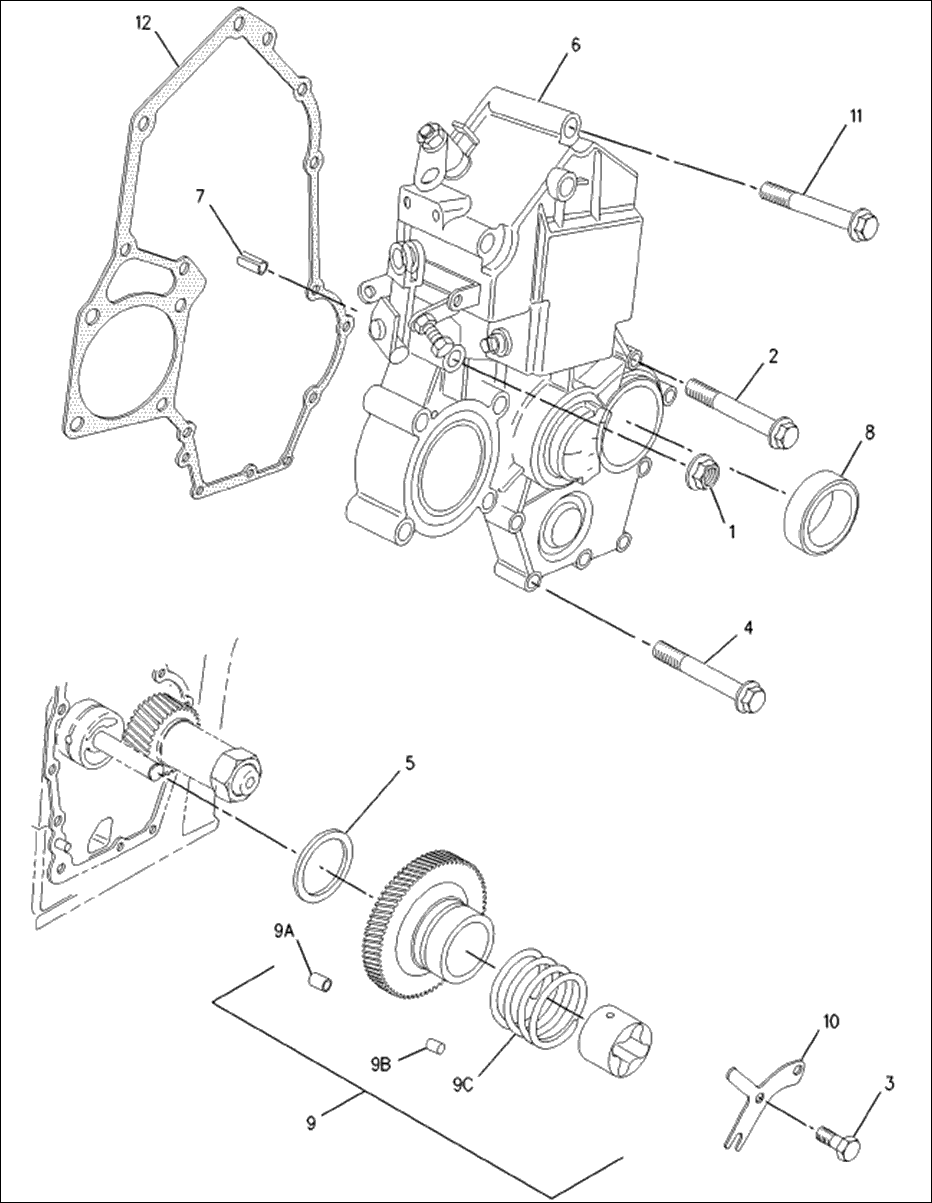 12
6
11
7
2
8
1
4
5
9A
9B
9C
9
10
3