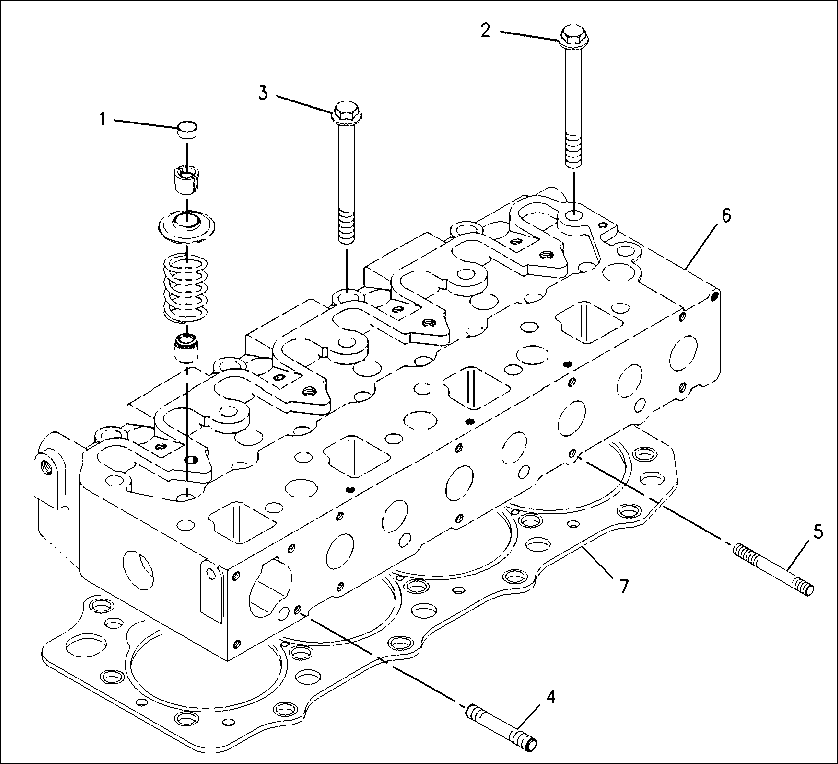 2
3
1
6
5
7
4