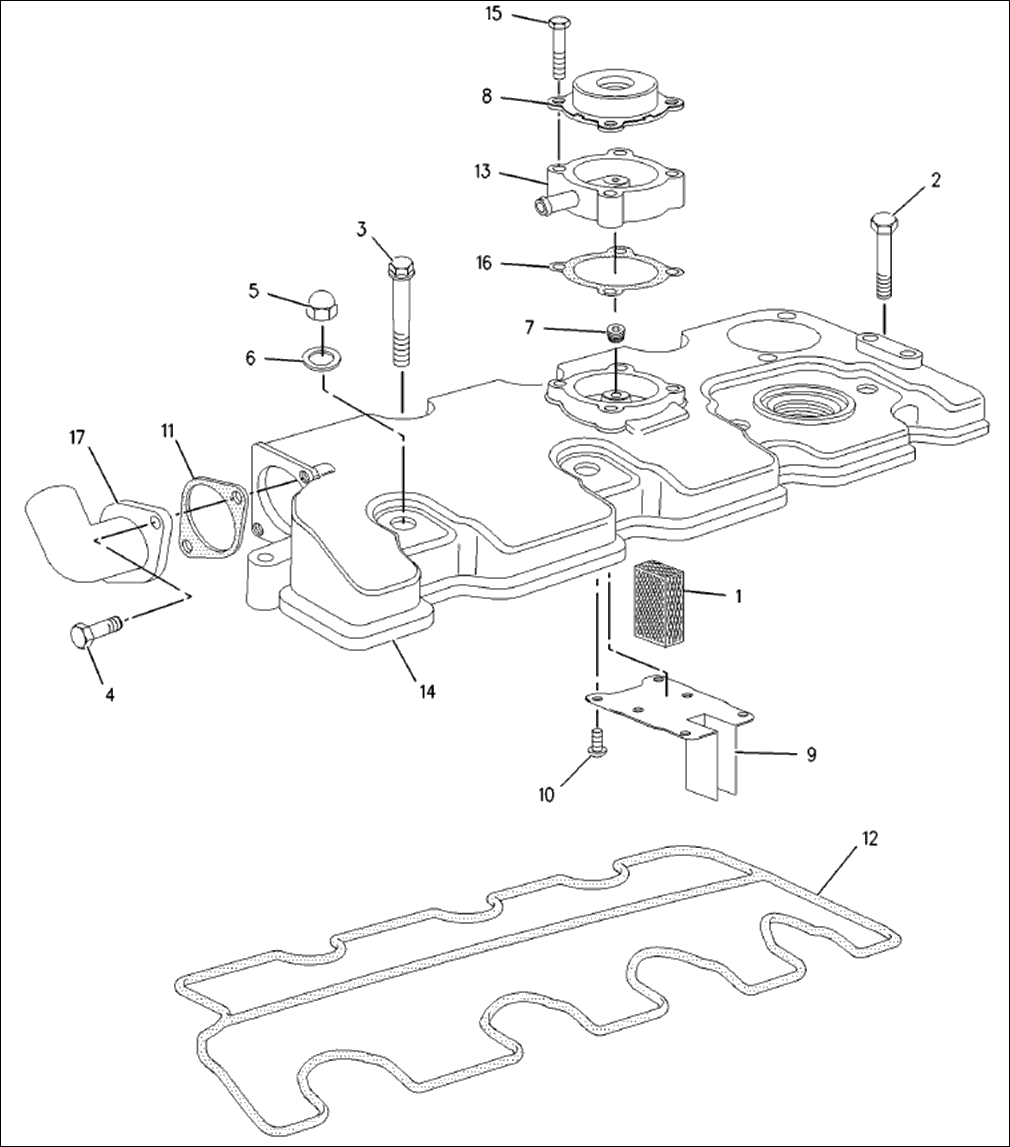 15
8
13
2
3
16
5
7
6
17
11
1
4
14
9
10
12