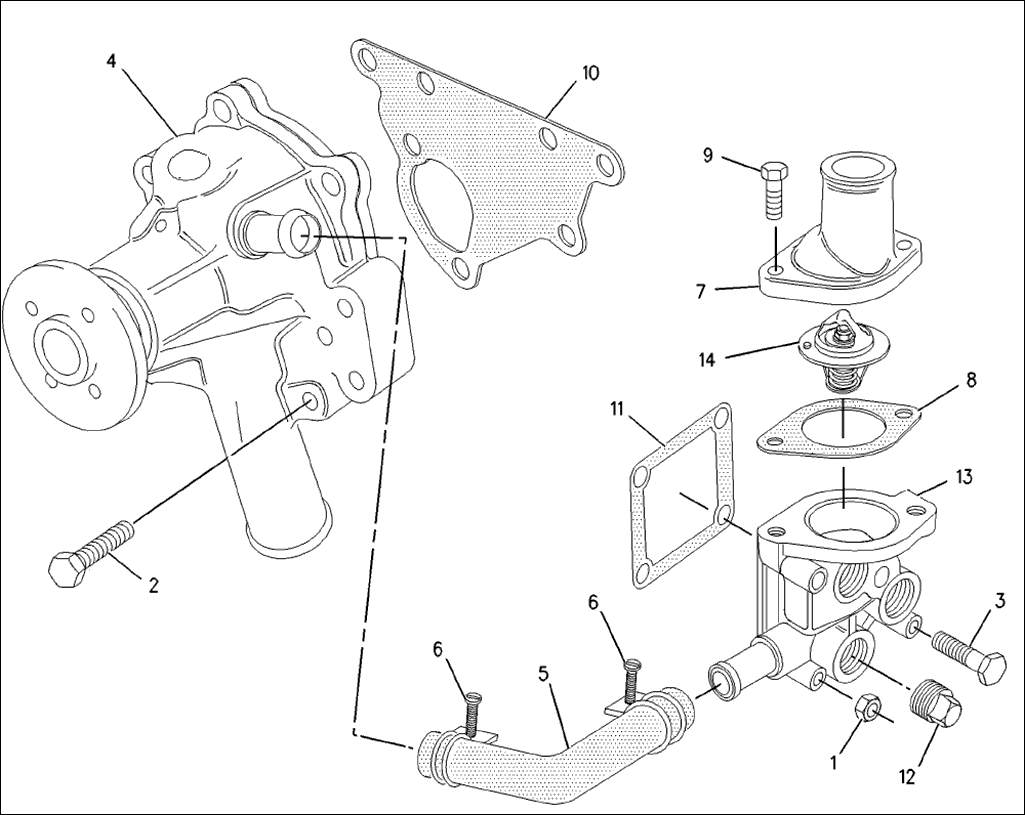 4
10
9
7
14
8
11
13
2
6
6
5
3
1
12