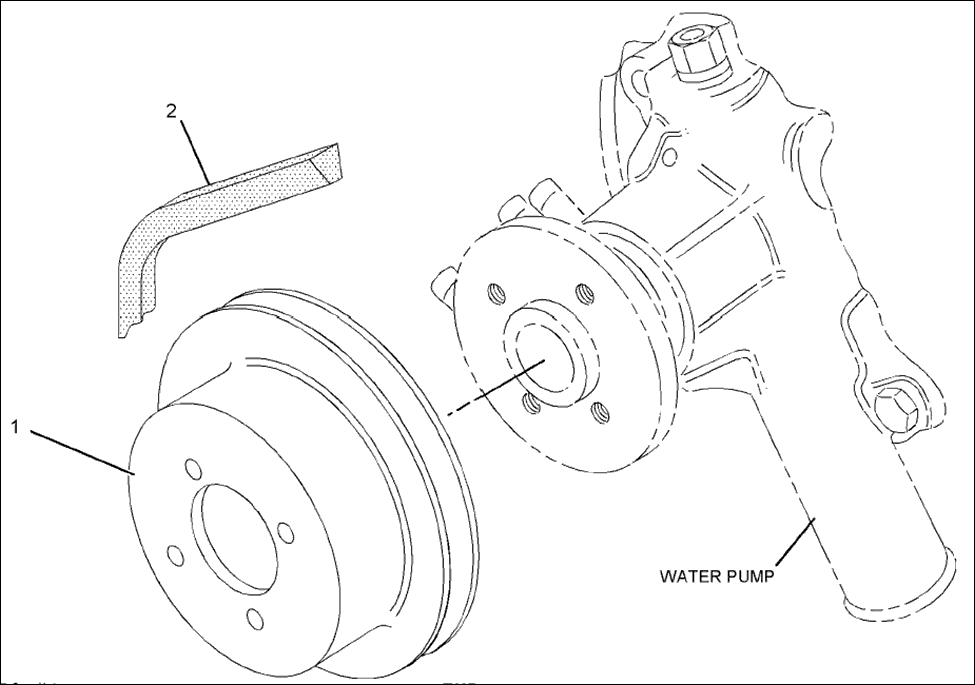 2

1

WATER PUMP