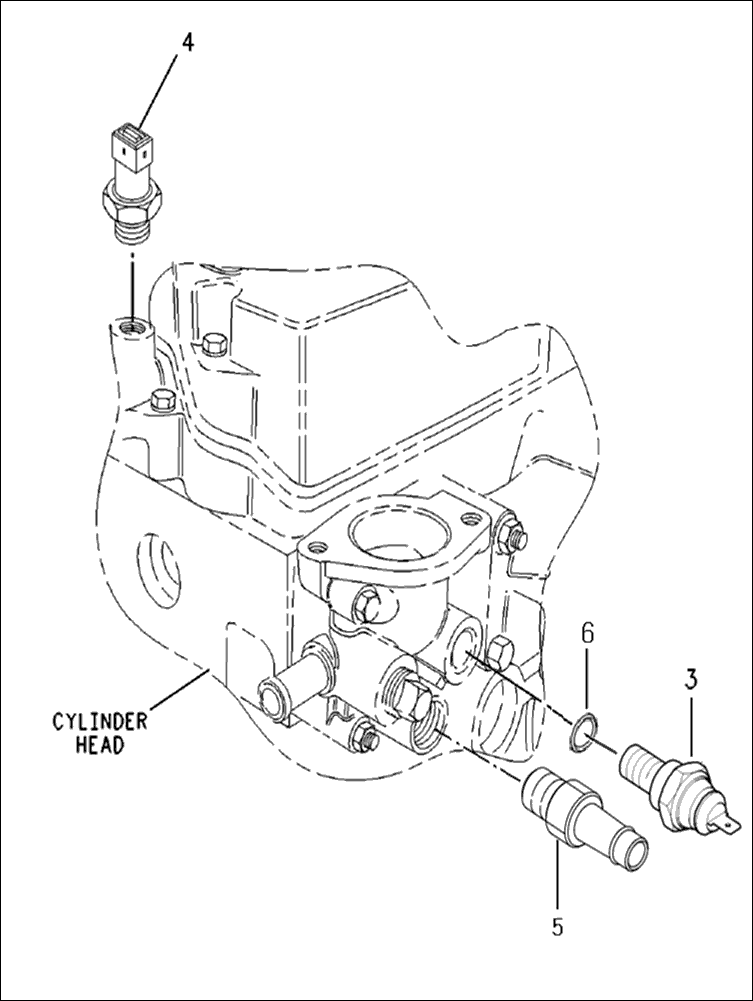 4

6

3

CYLINDER HEAD

5